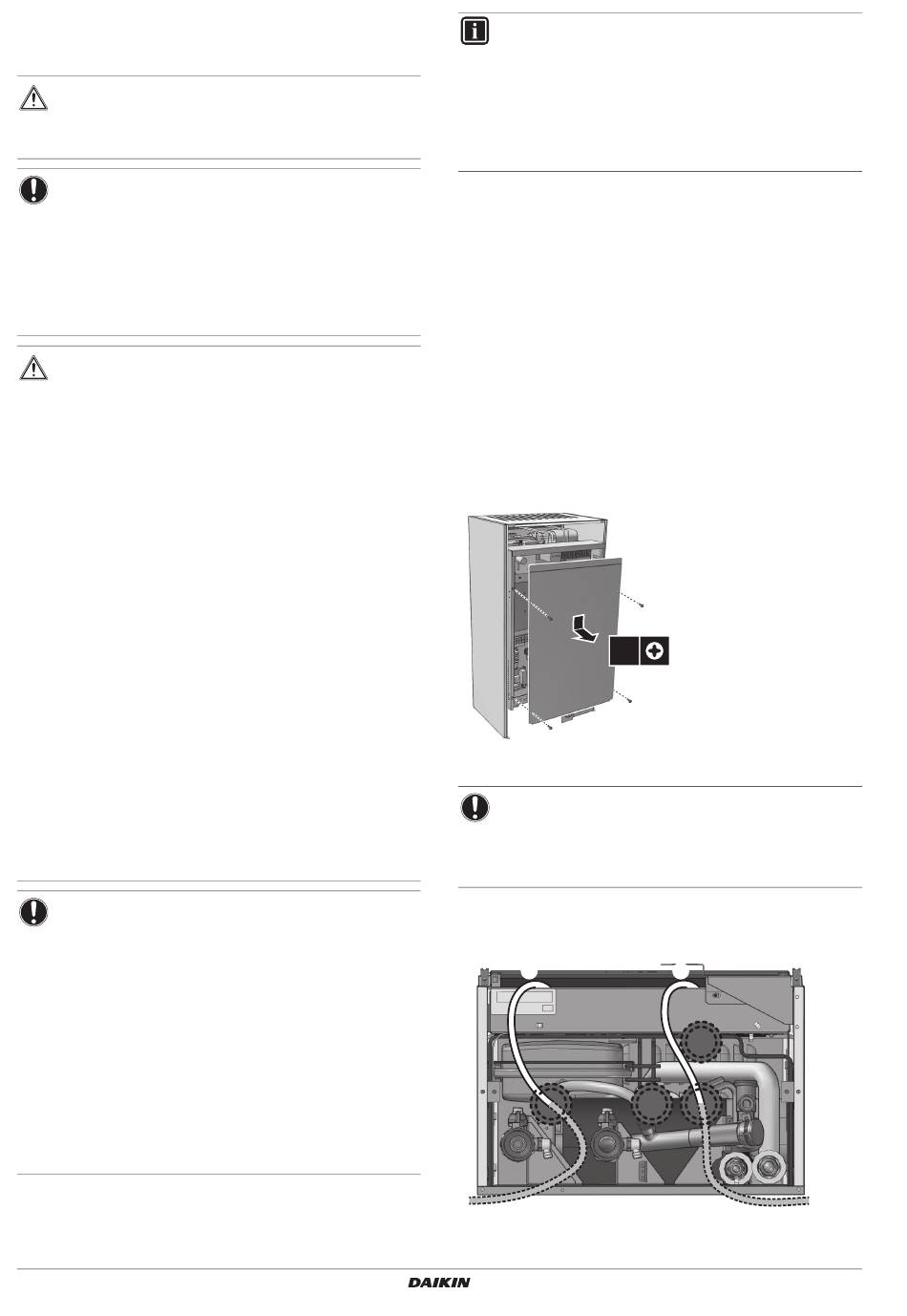 DAIKIN