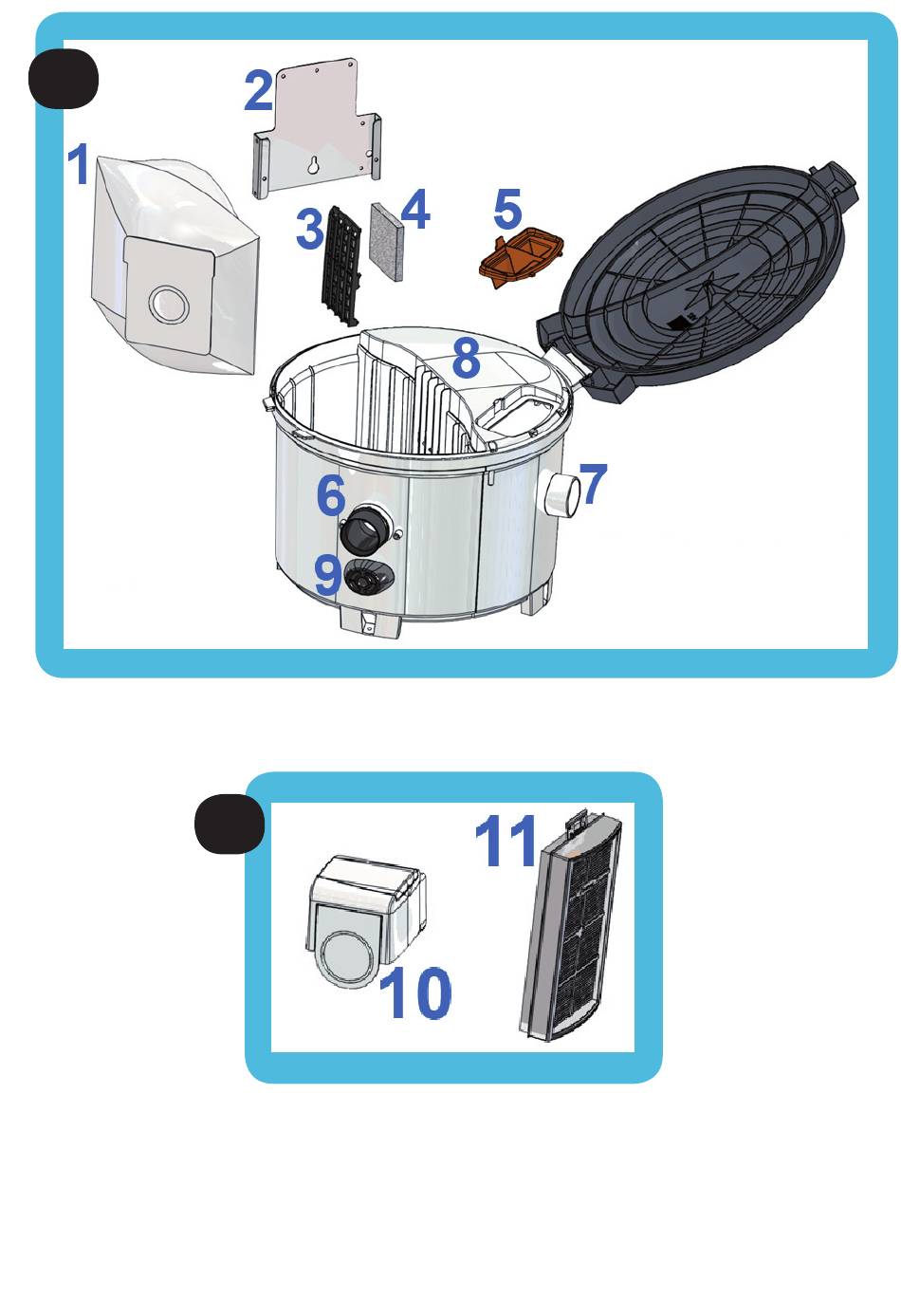 2
1
3
4
5
8
6
7
9

11
10