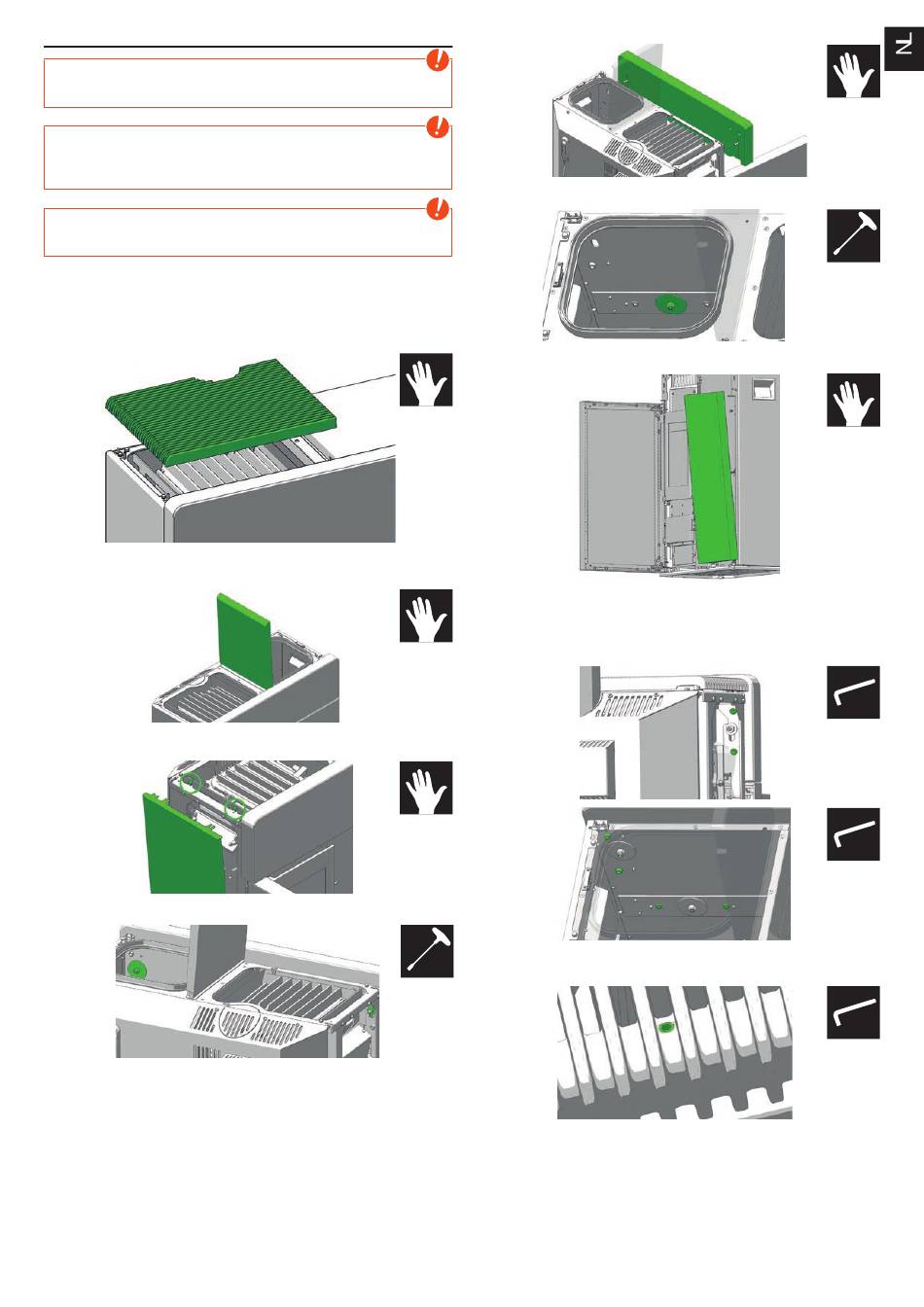 NL