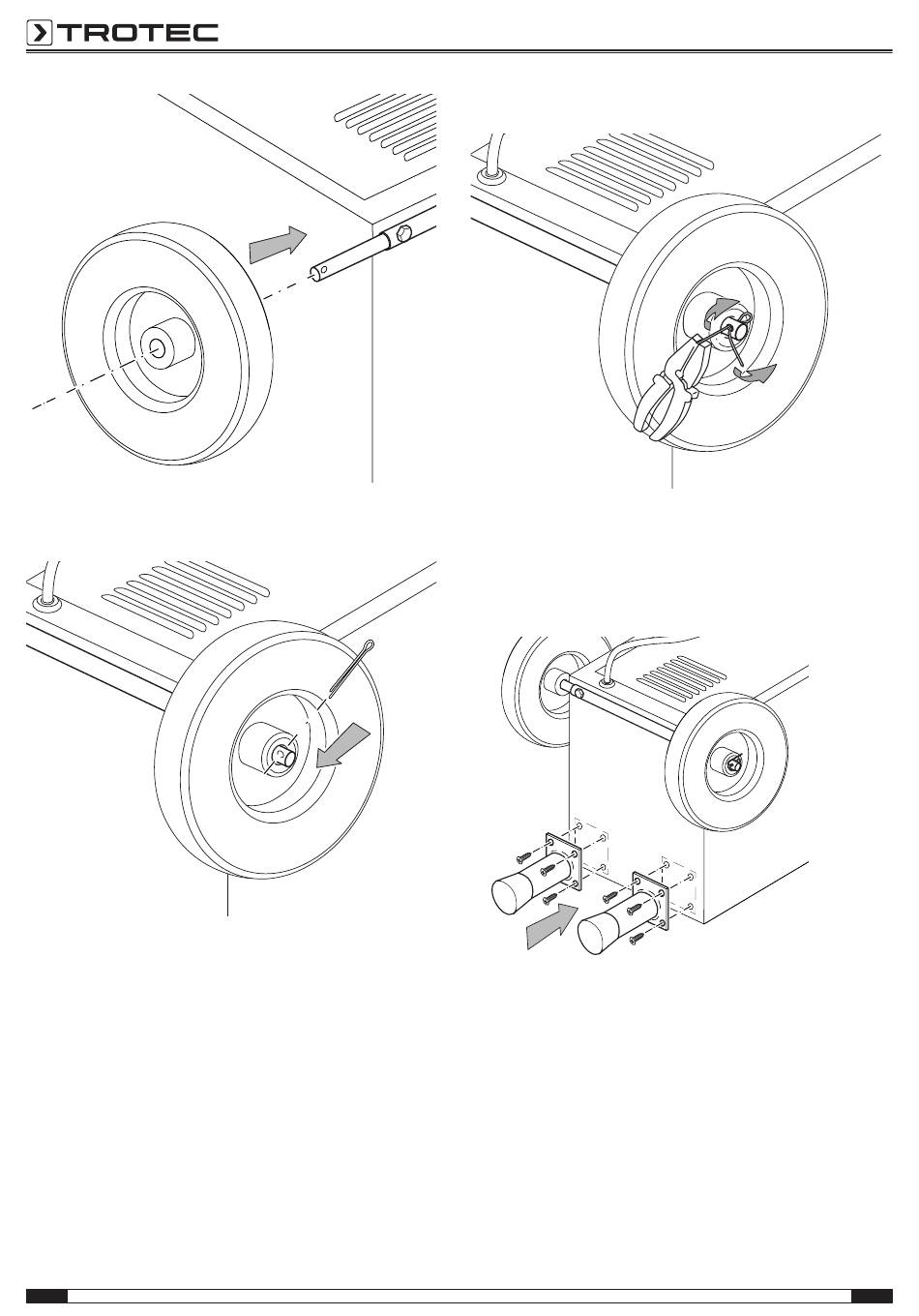 TROTEC