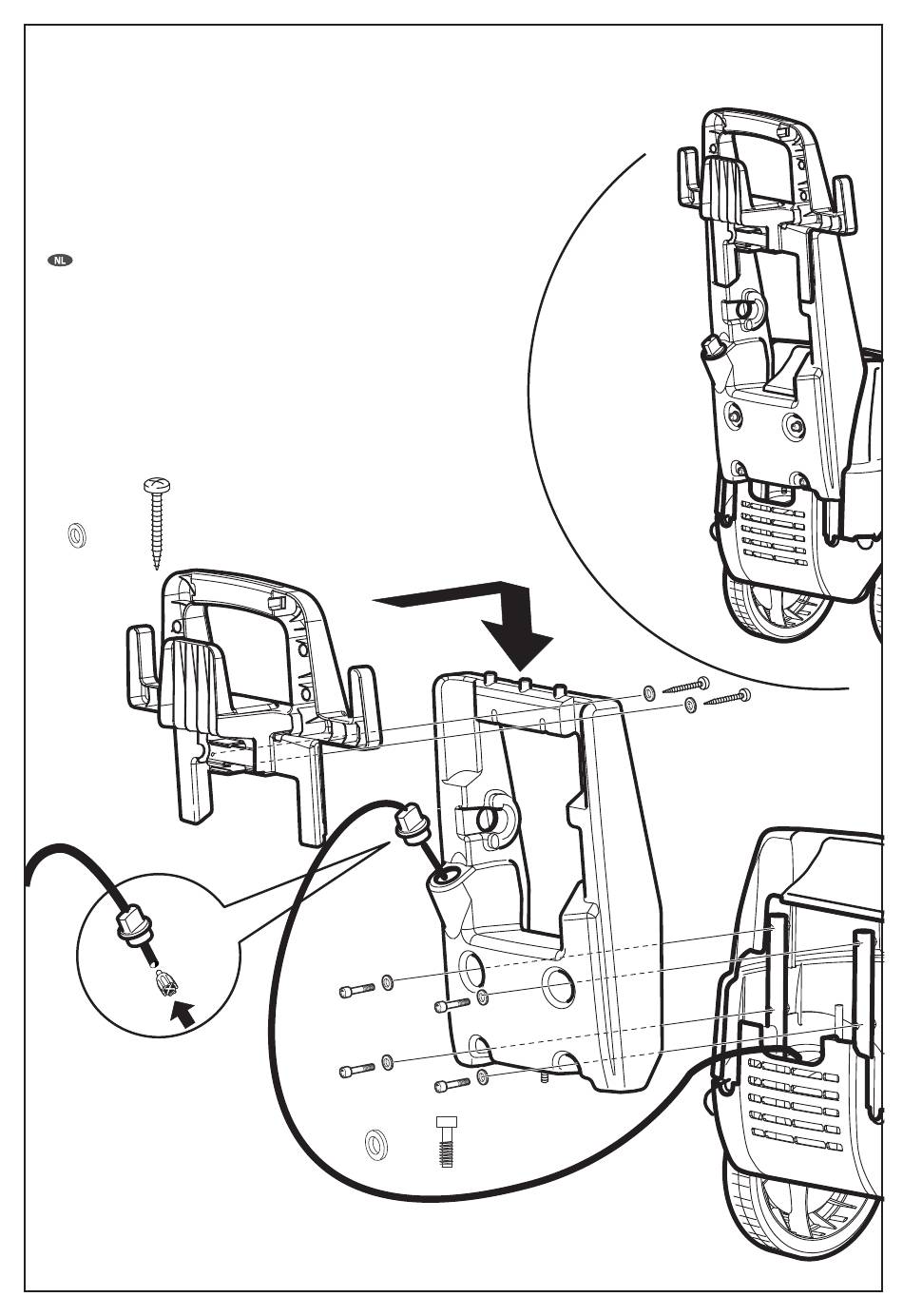 NL