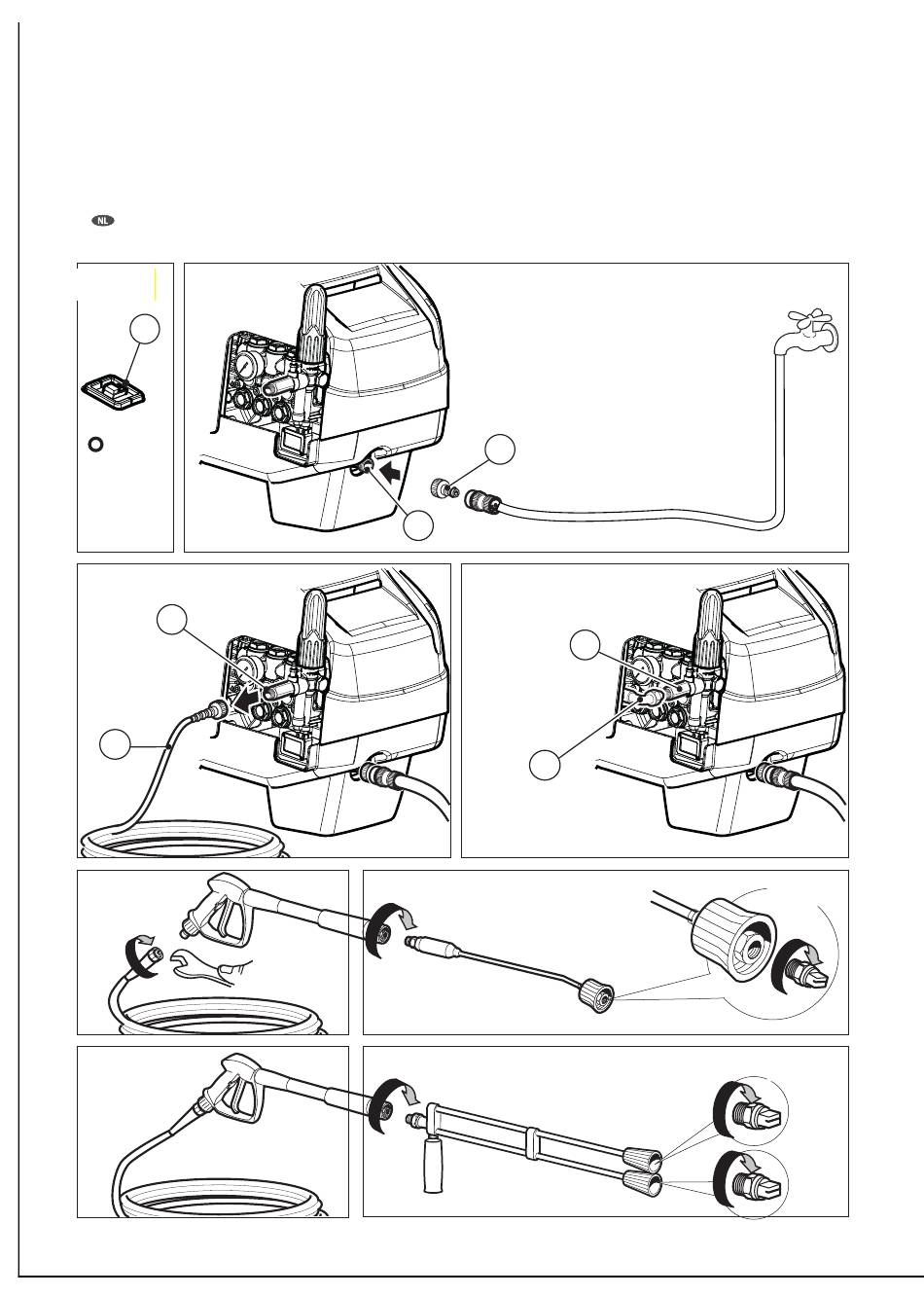 NL