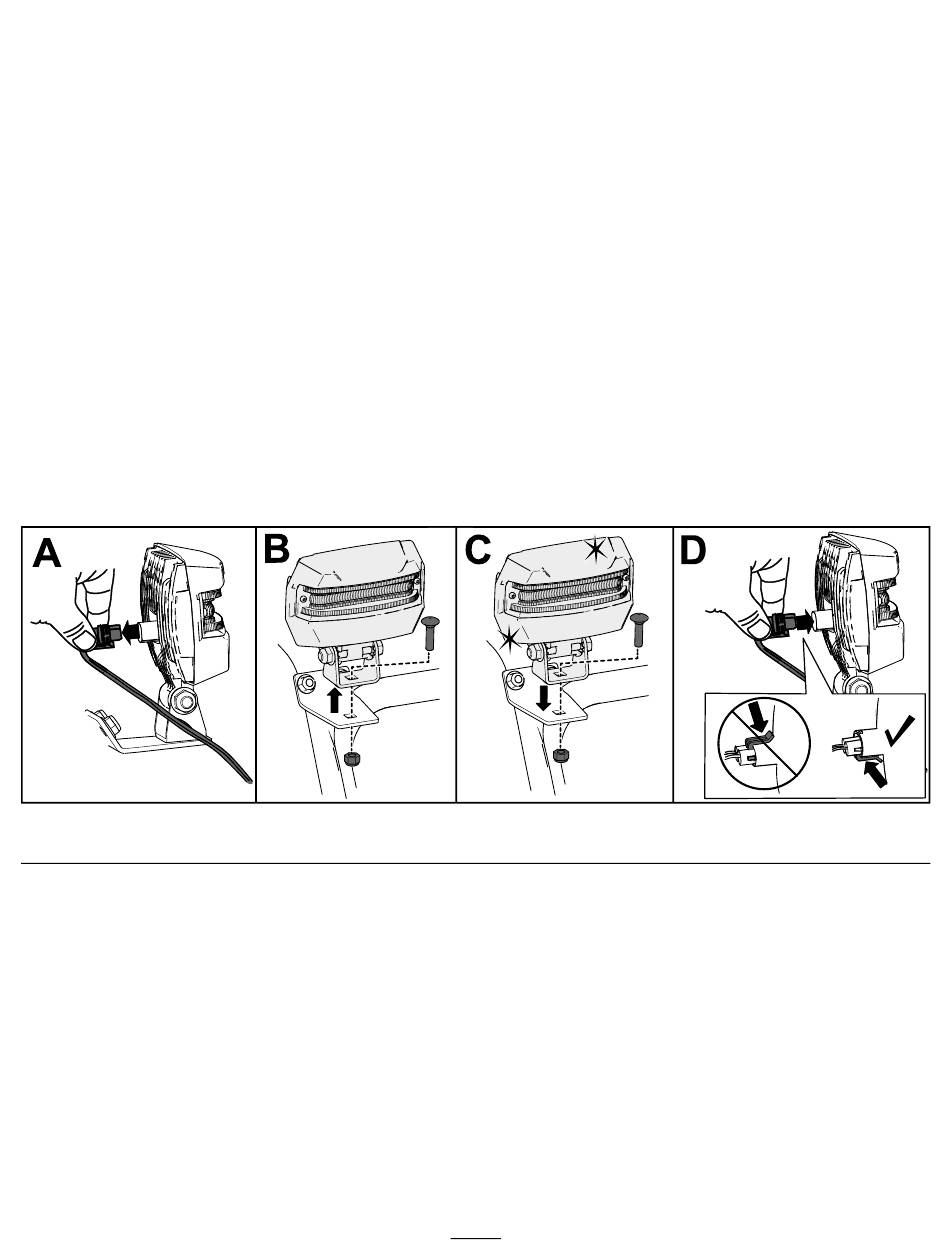 A

B

C

D