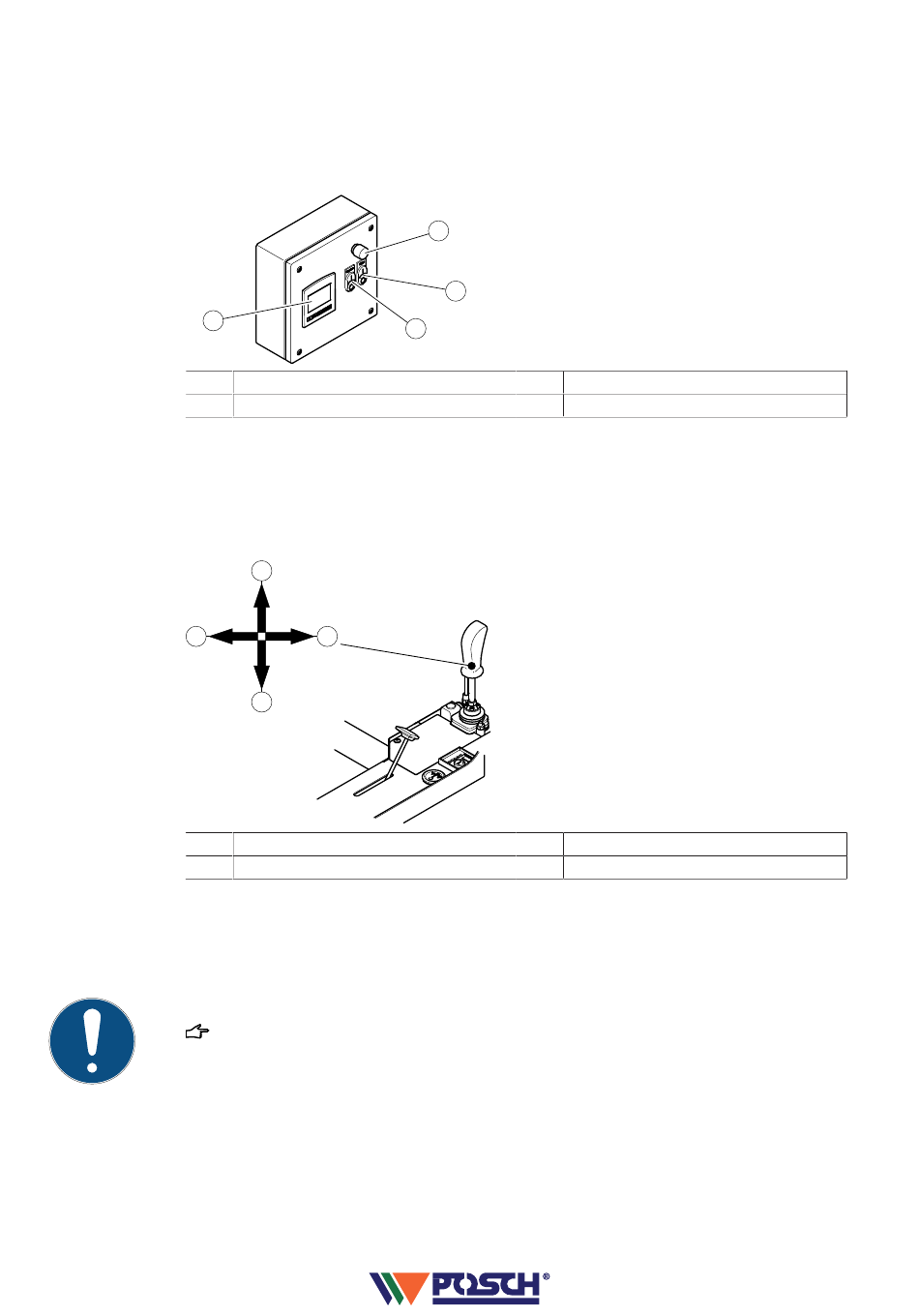 POSCH®