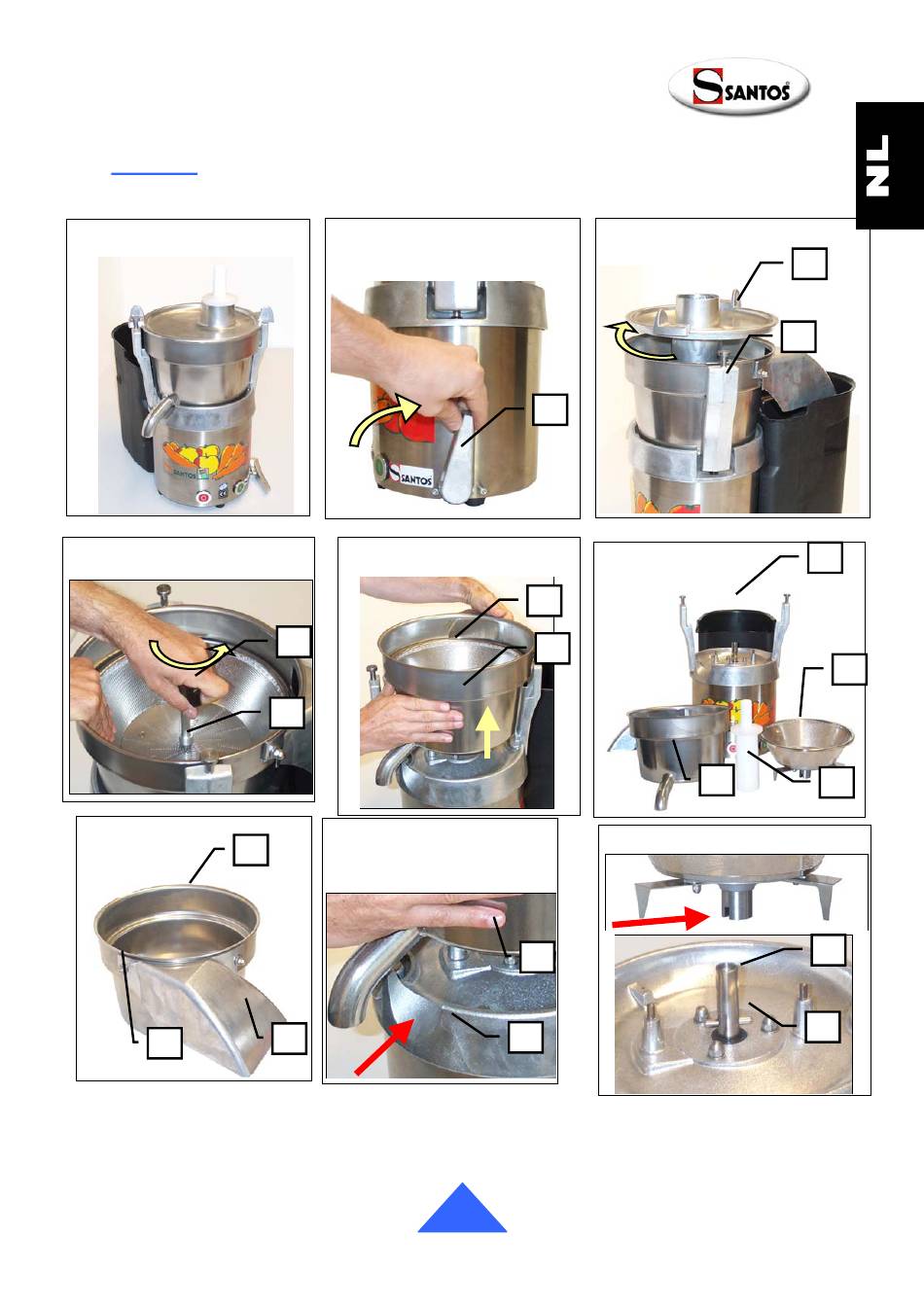 SANTOS

NL

SANTOS

SANTOS