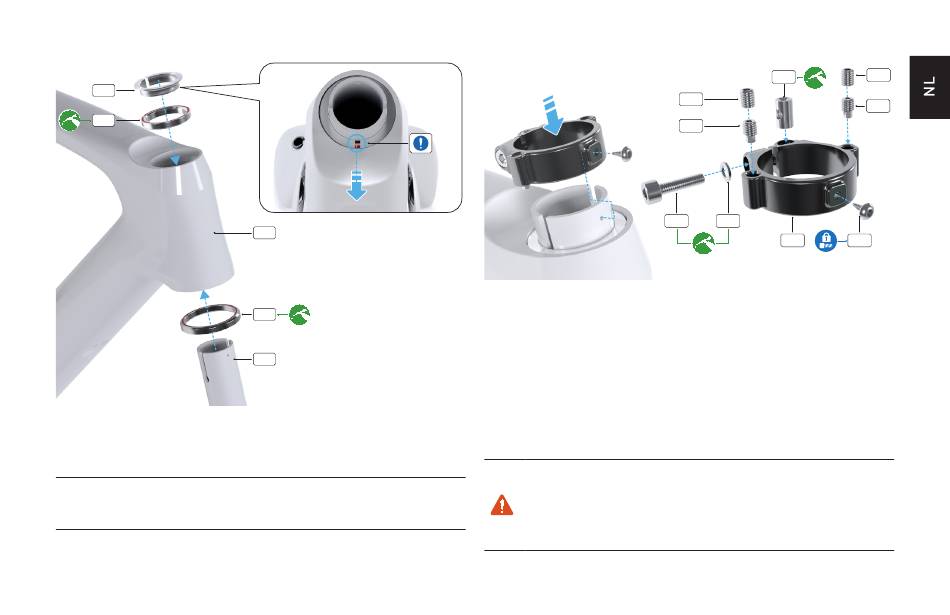 NL