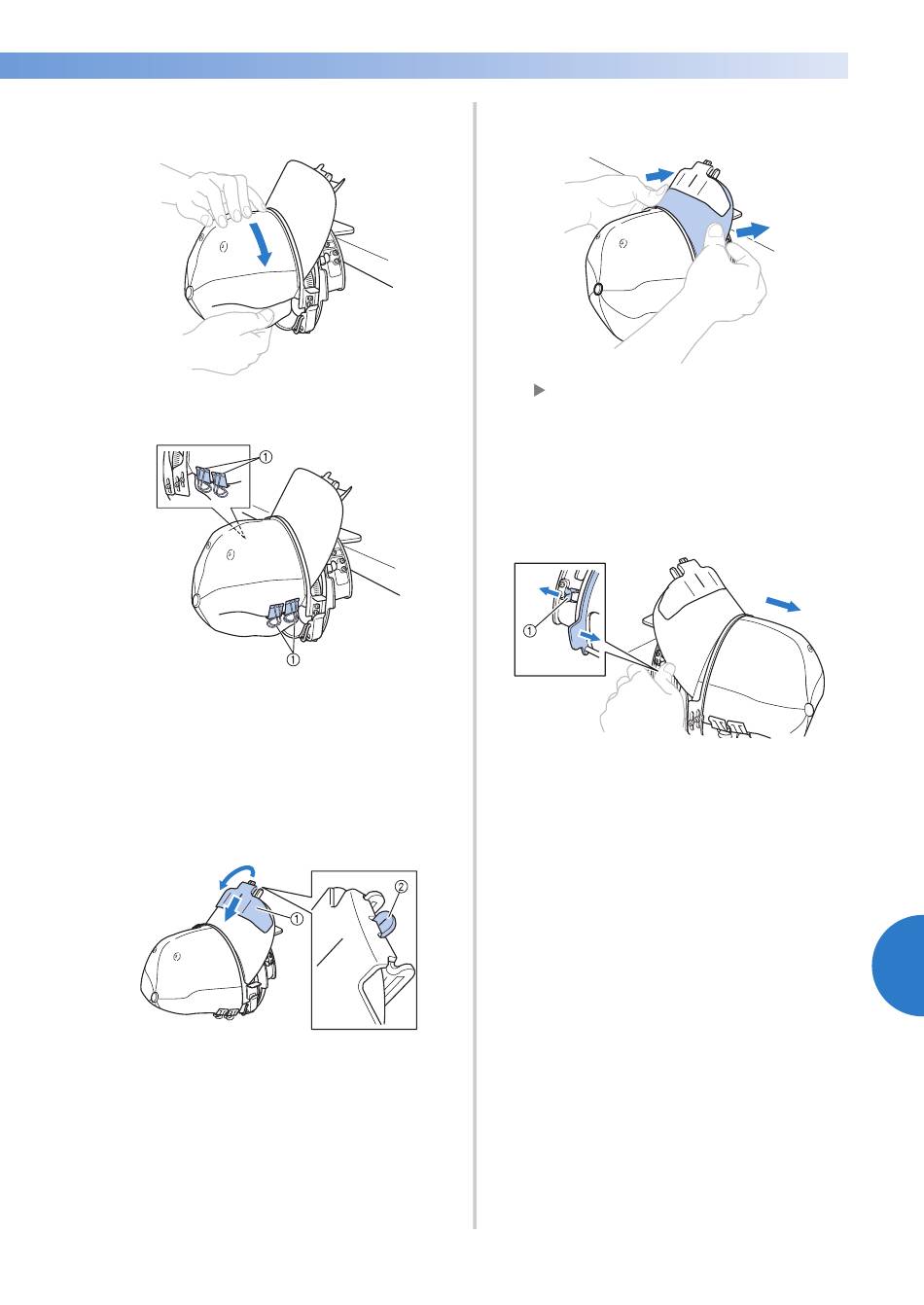 ①

①

①

②

①