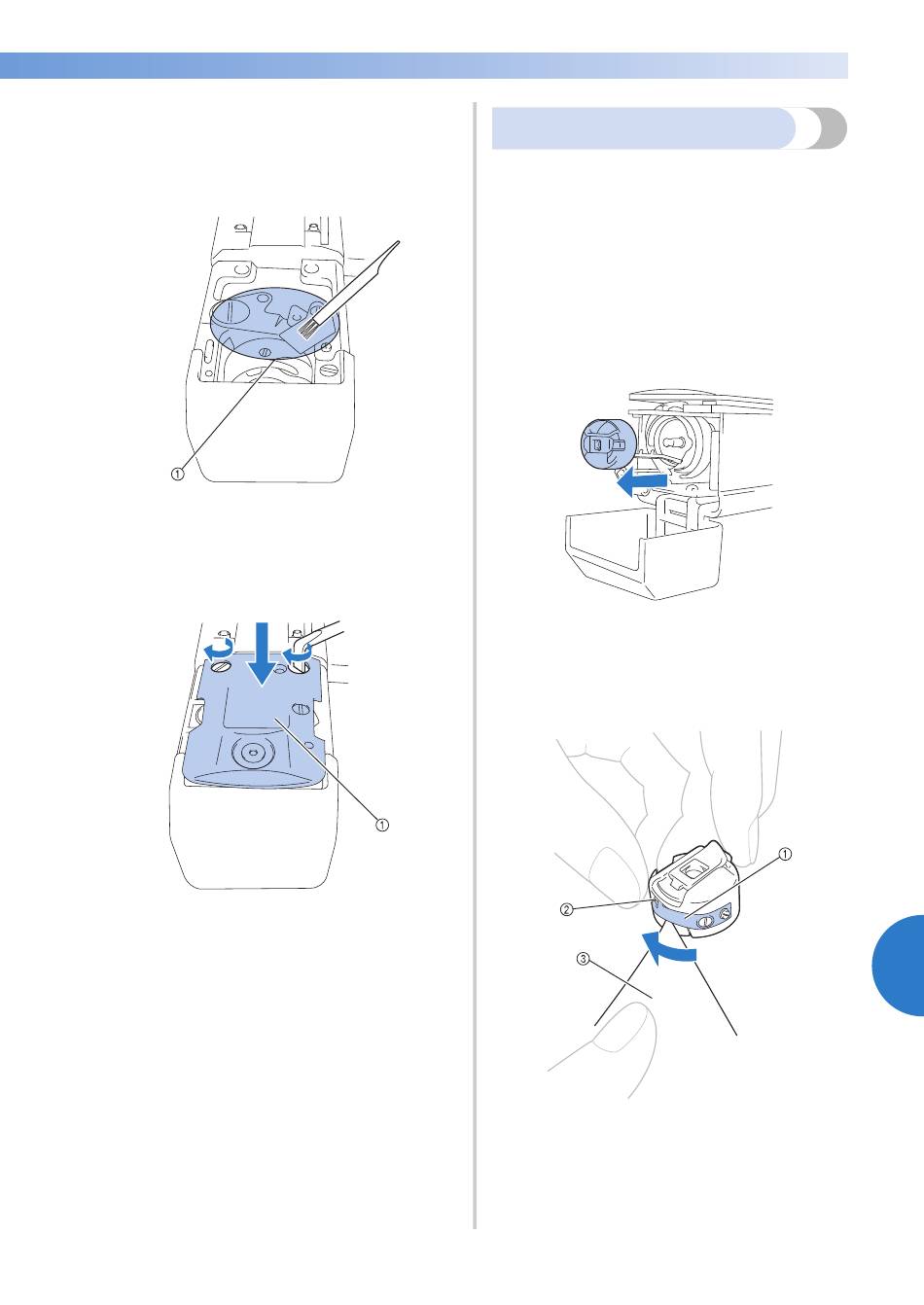 ①

①

①

②

③