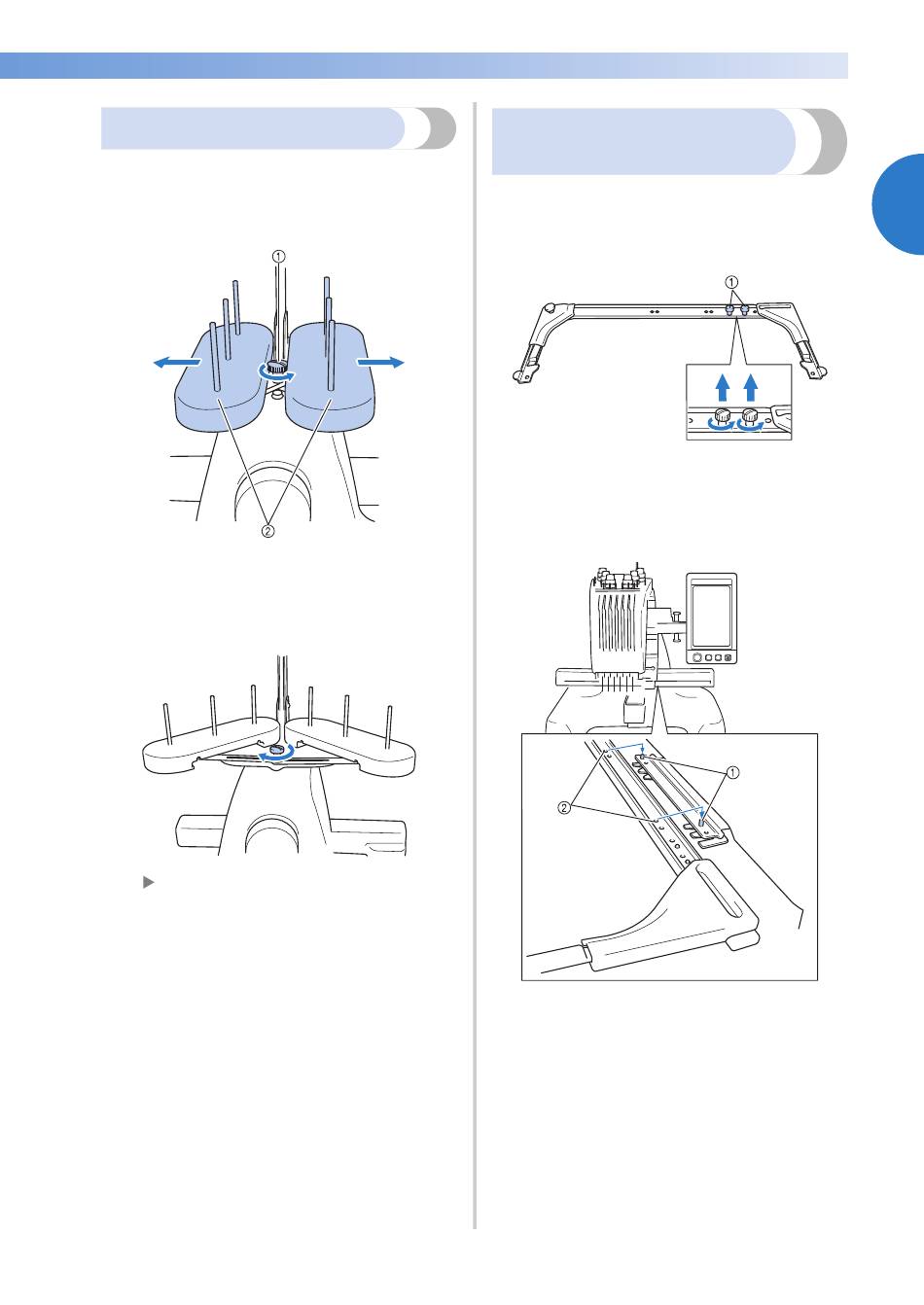 ①

②

①

①

②