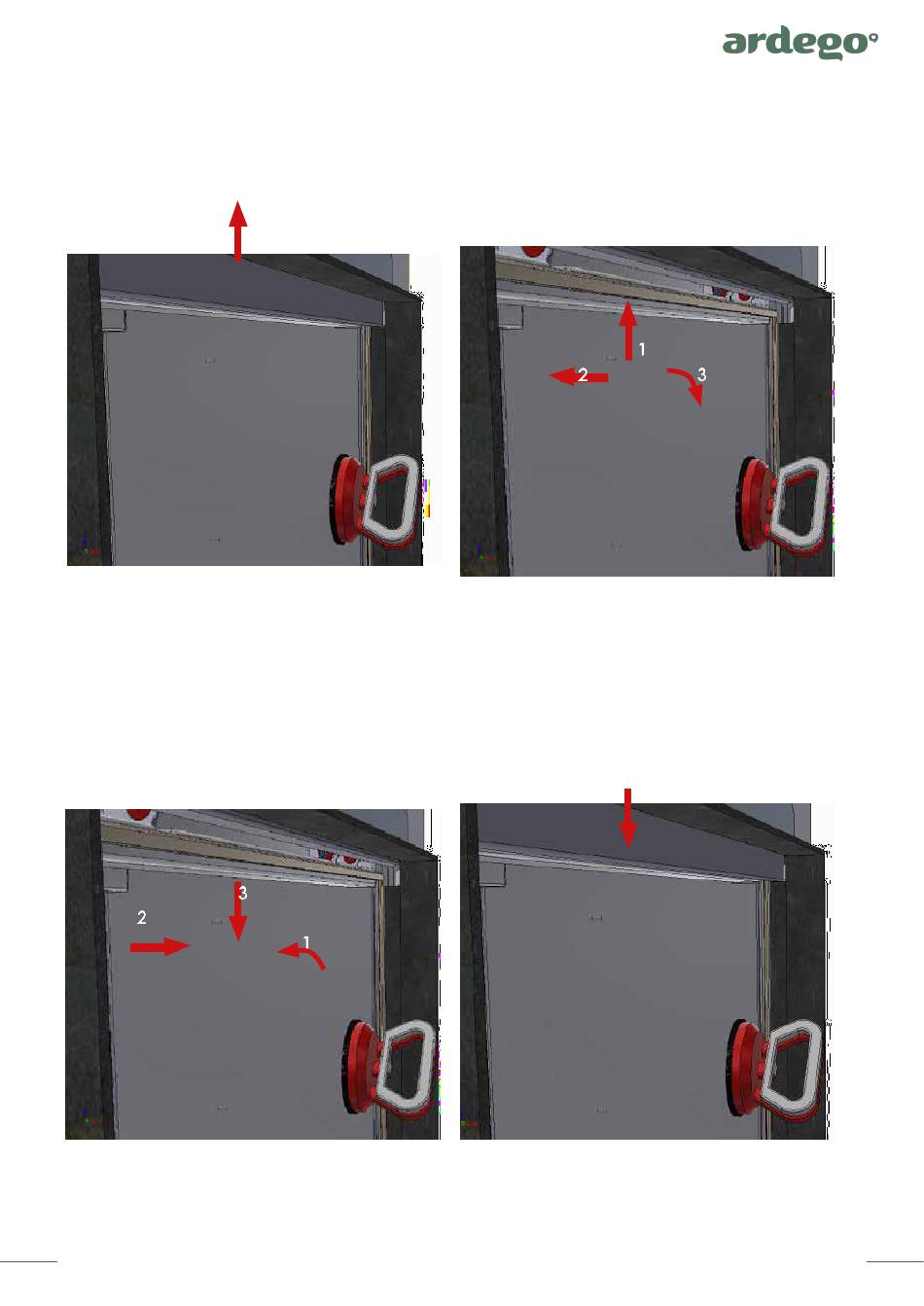 ardego

1
2
3

3
2
1