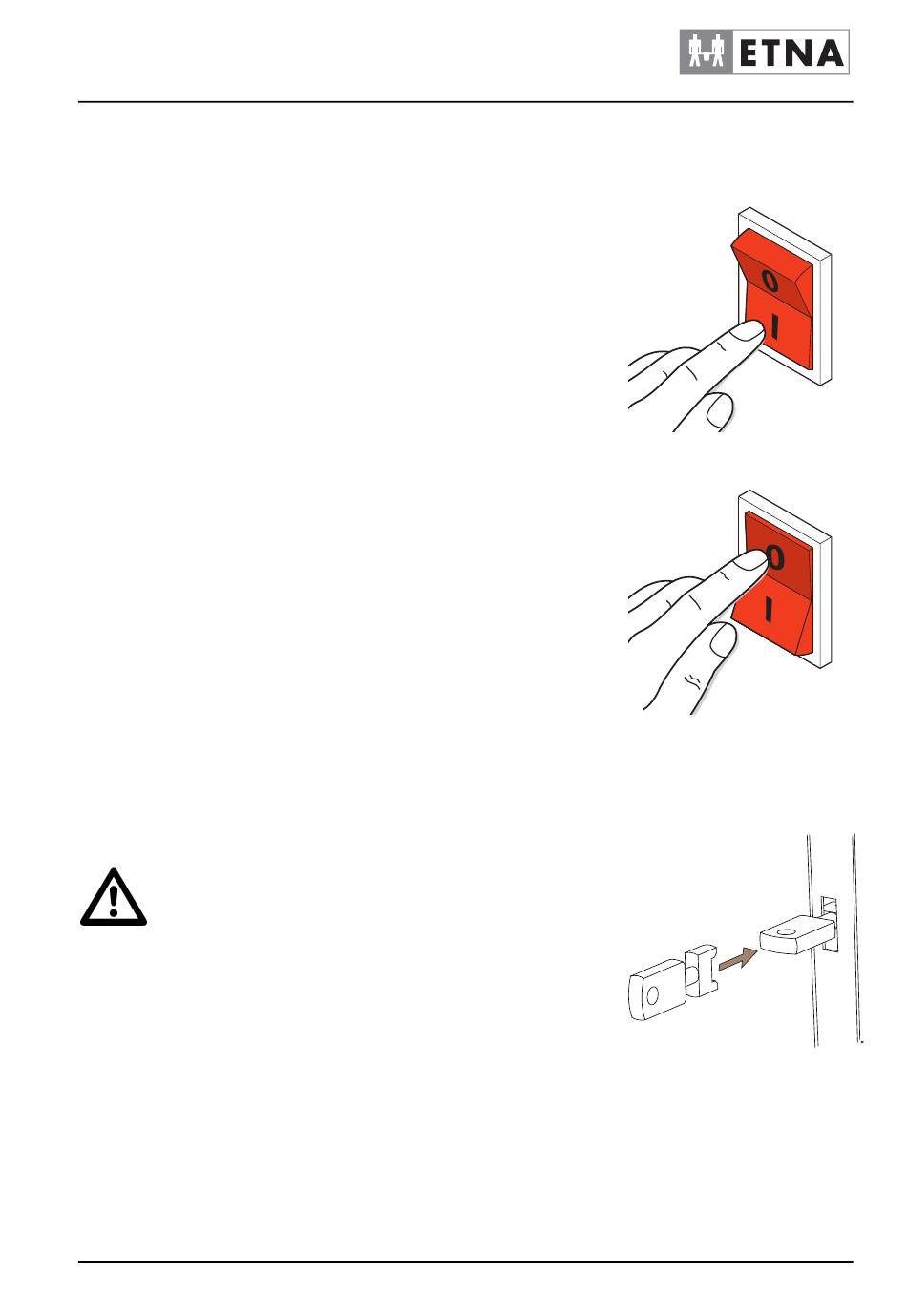 ETNA

0
I

0
I