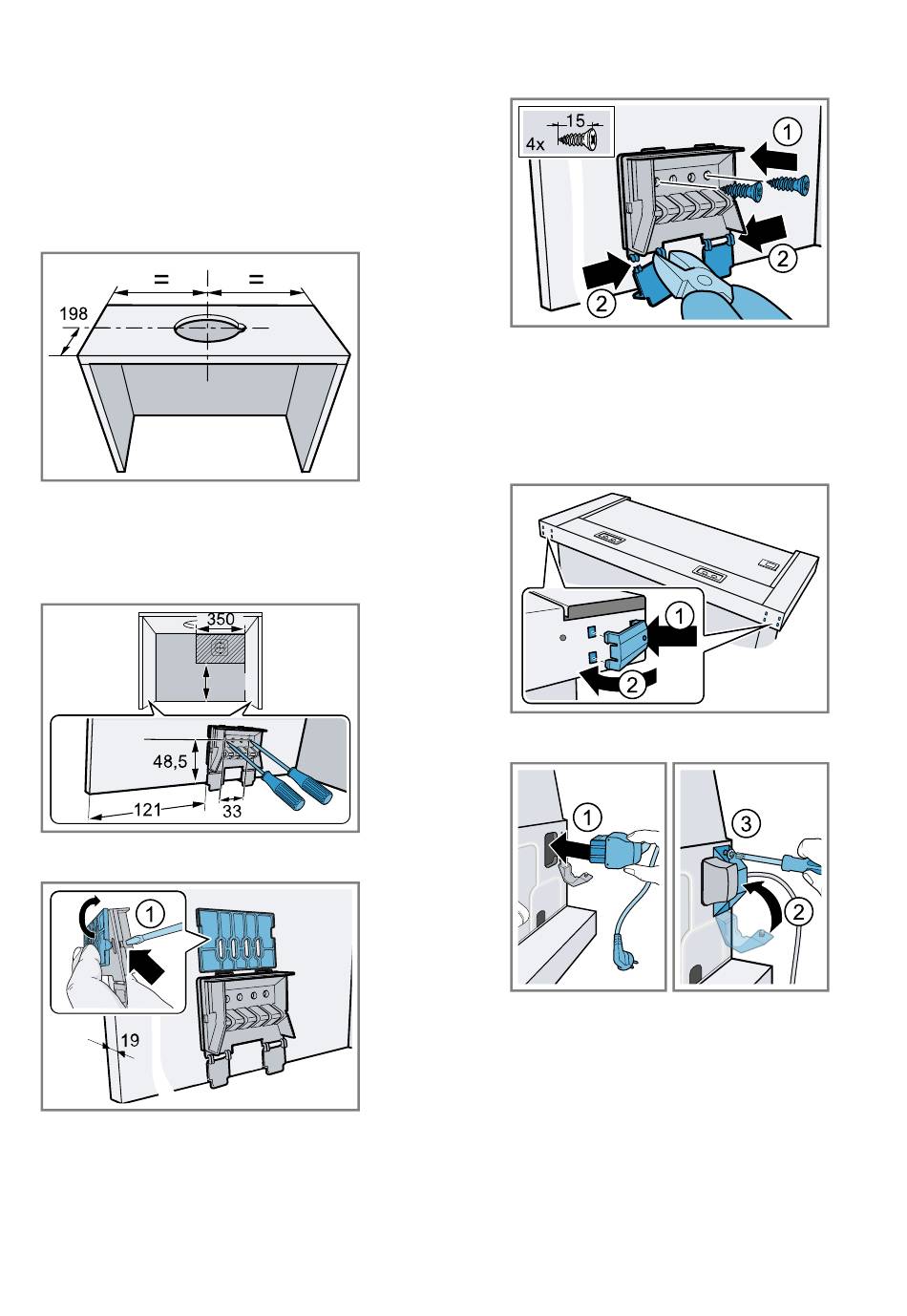 =
=
198

350
48,5
121
33

1
19

15
4x
1
2
2

1
2

1

3
2