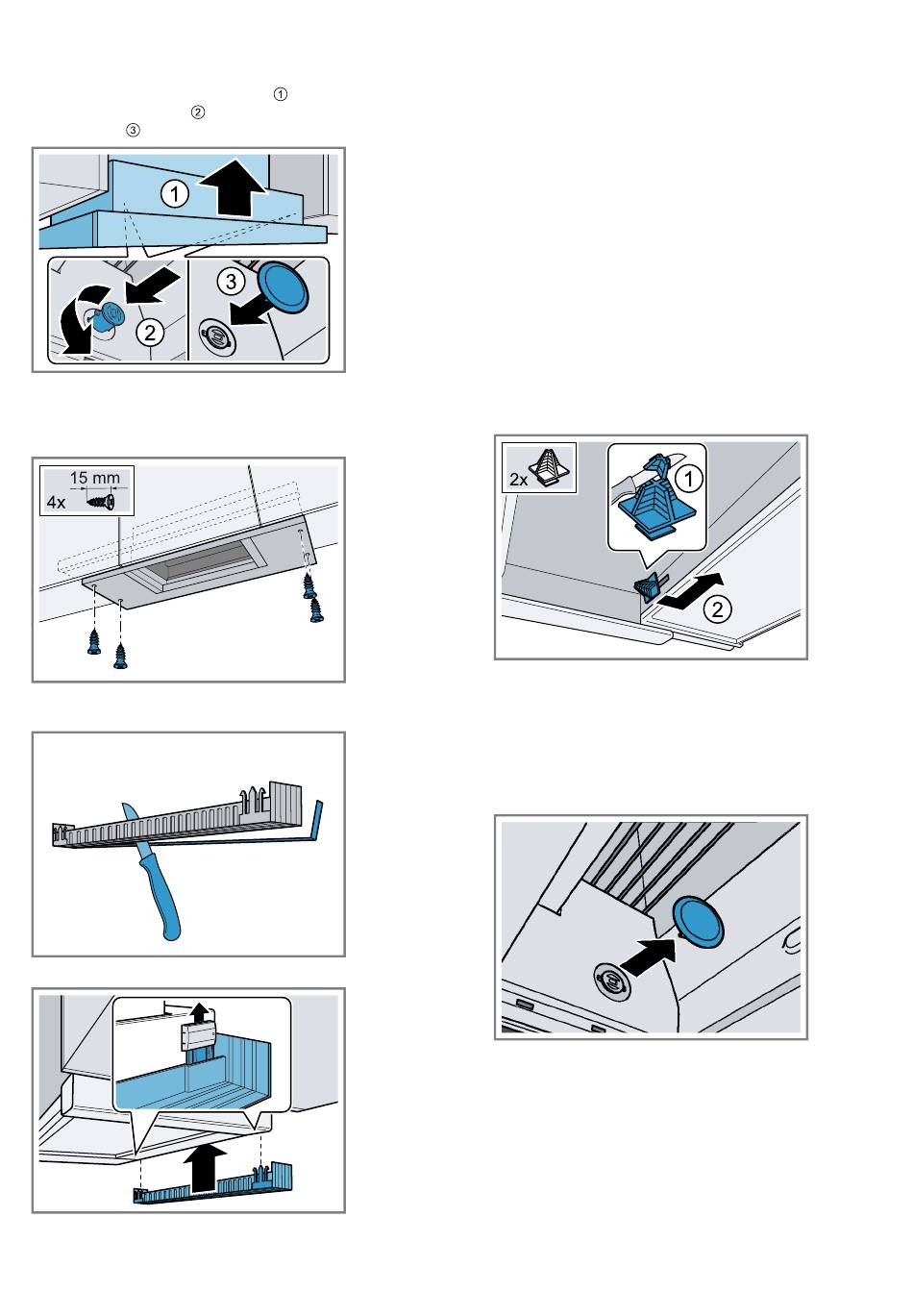 ①
②
③

1
2
3

15 mm
4x

2x
1
2