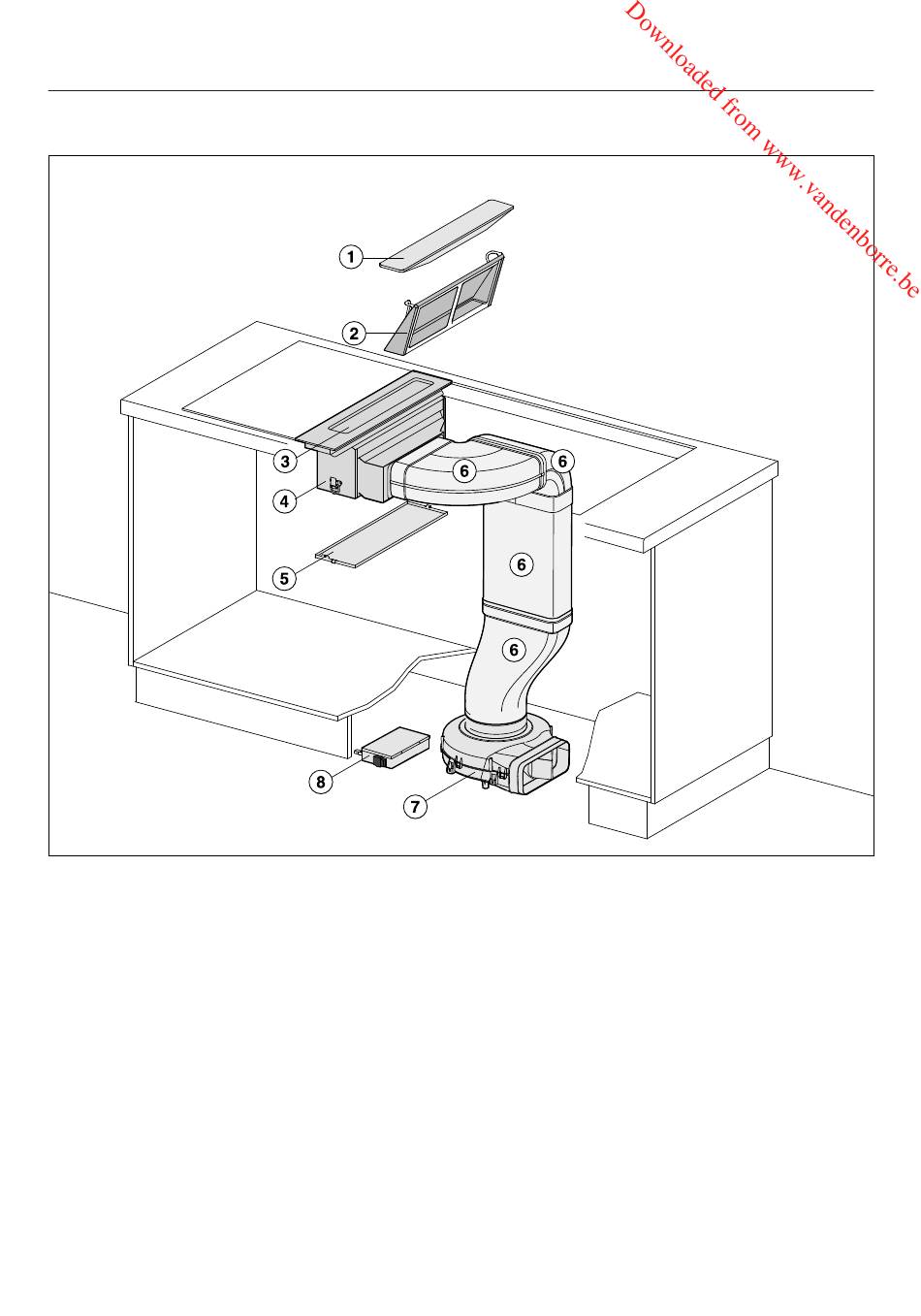 Downloaded from www.vandenborre.be

1
2
3
4
5
6
6
6
6
7
8