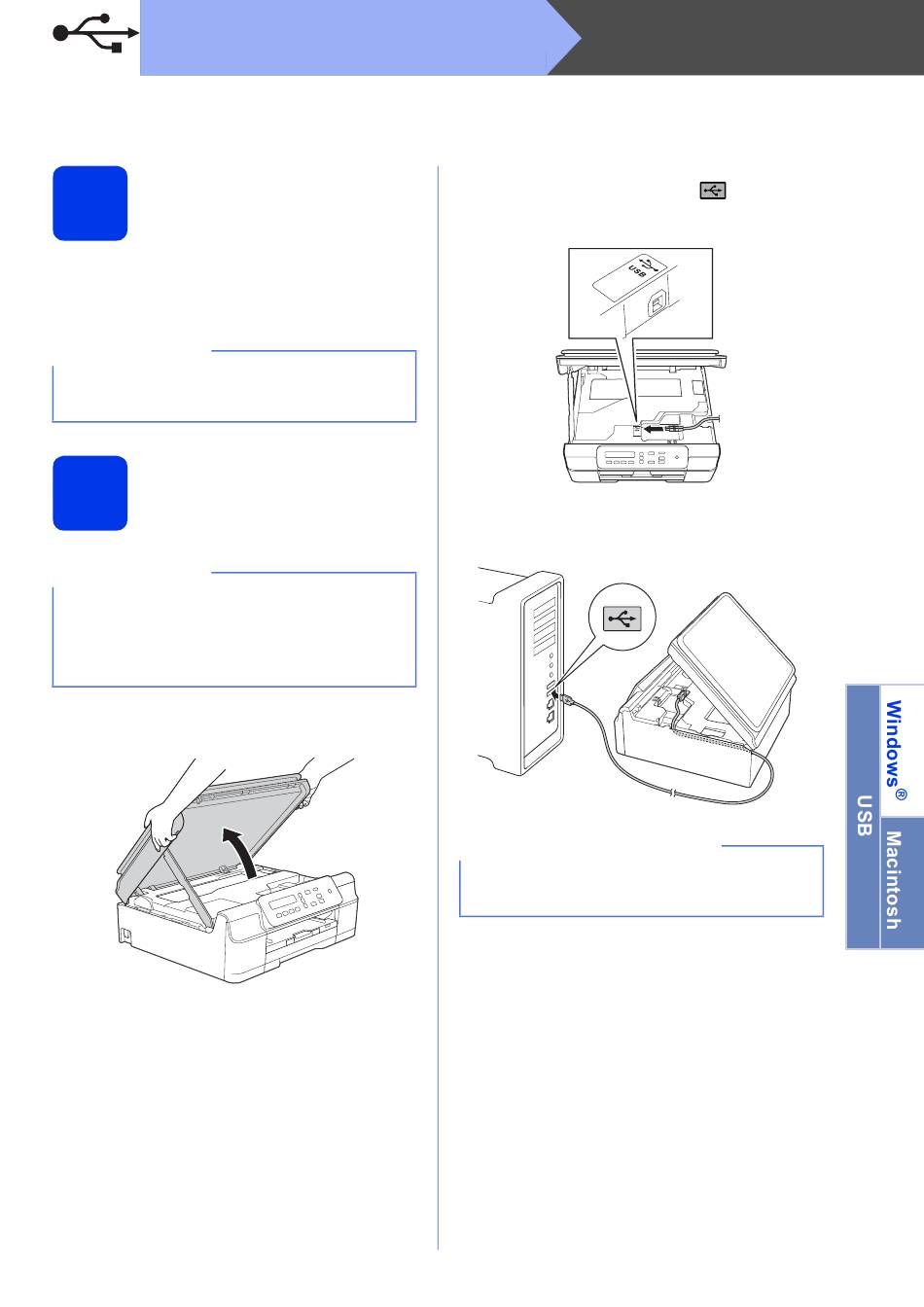 USB

Windows®

USB

Macintosh