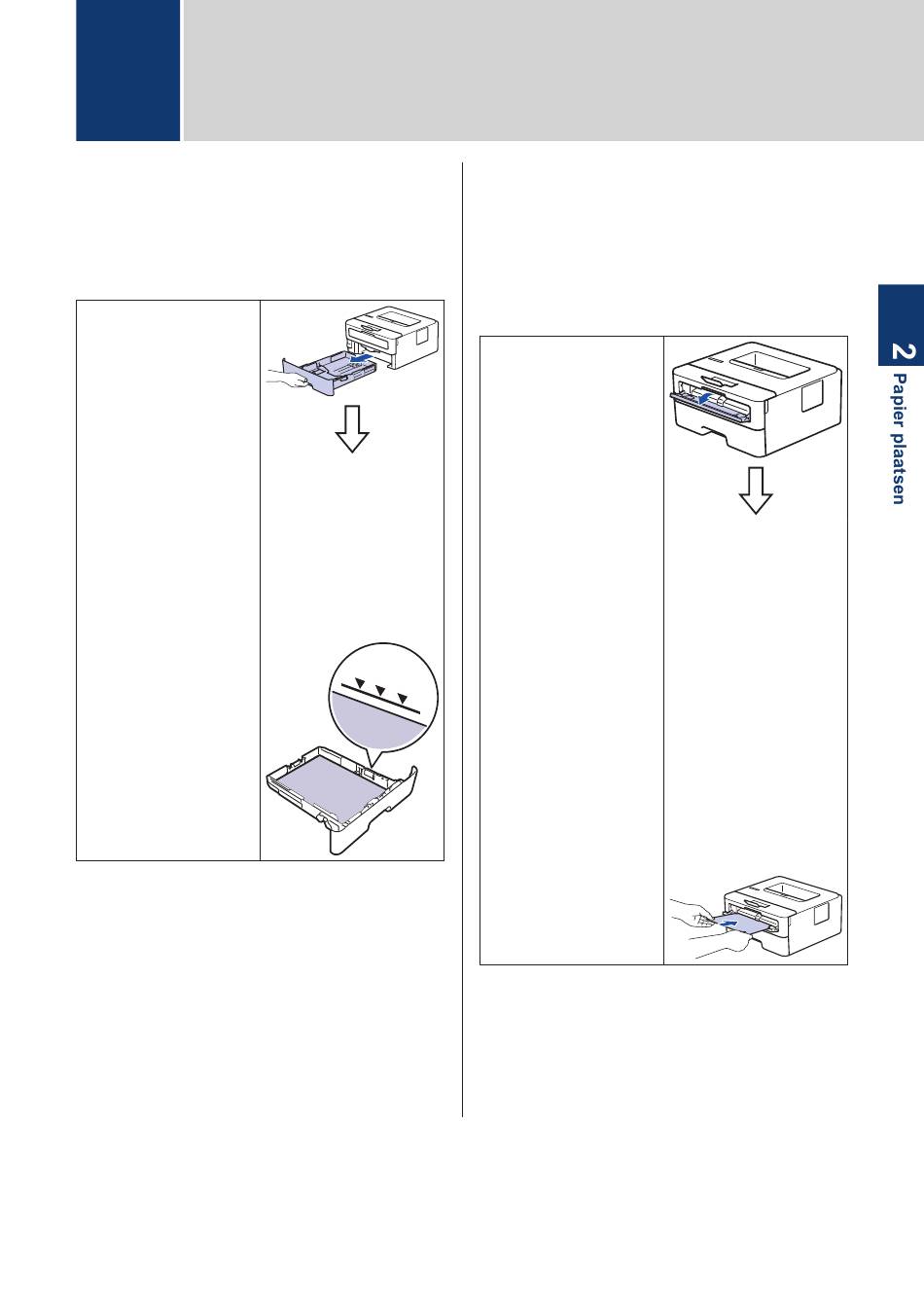 2

Papier plaatsen