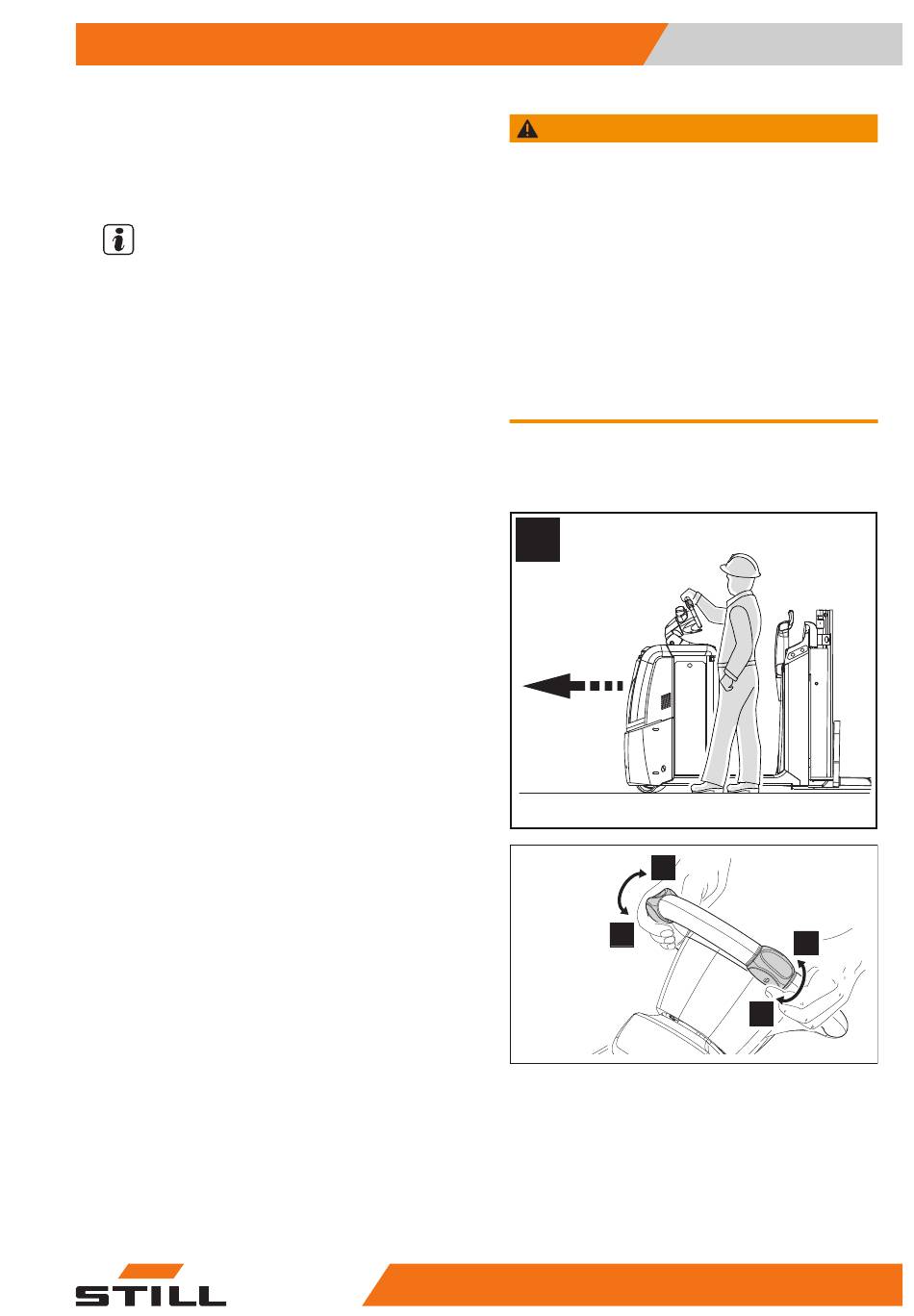 STILL