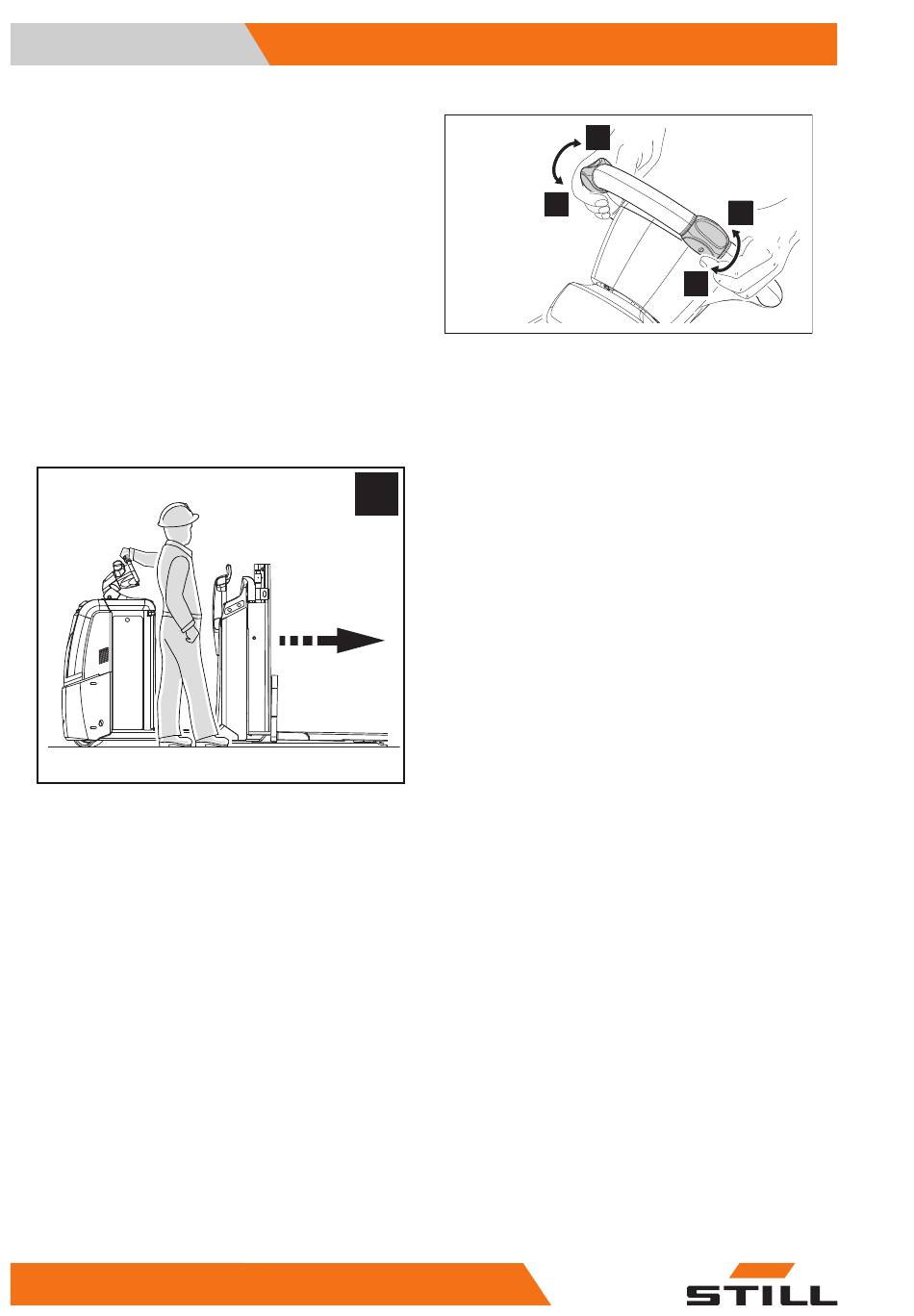 STILL