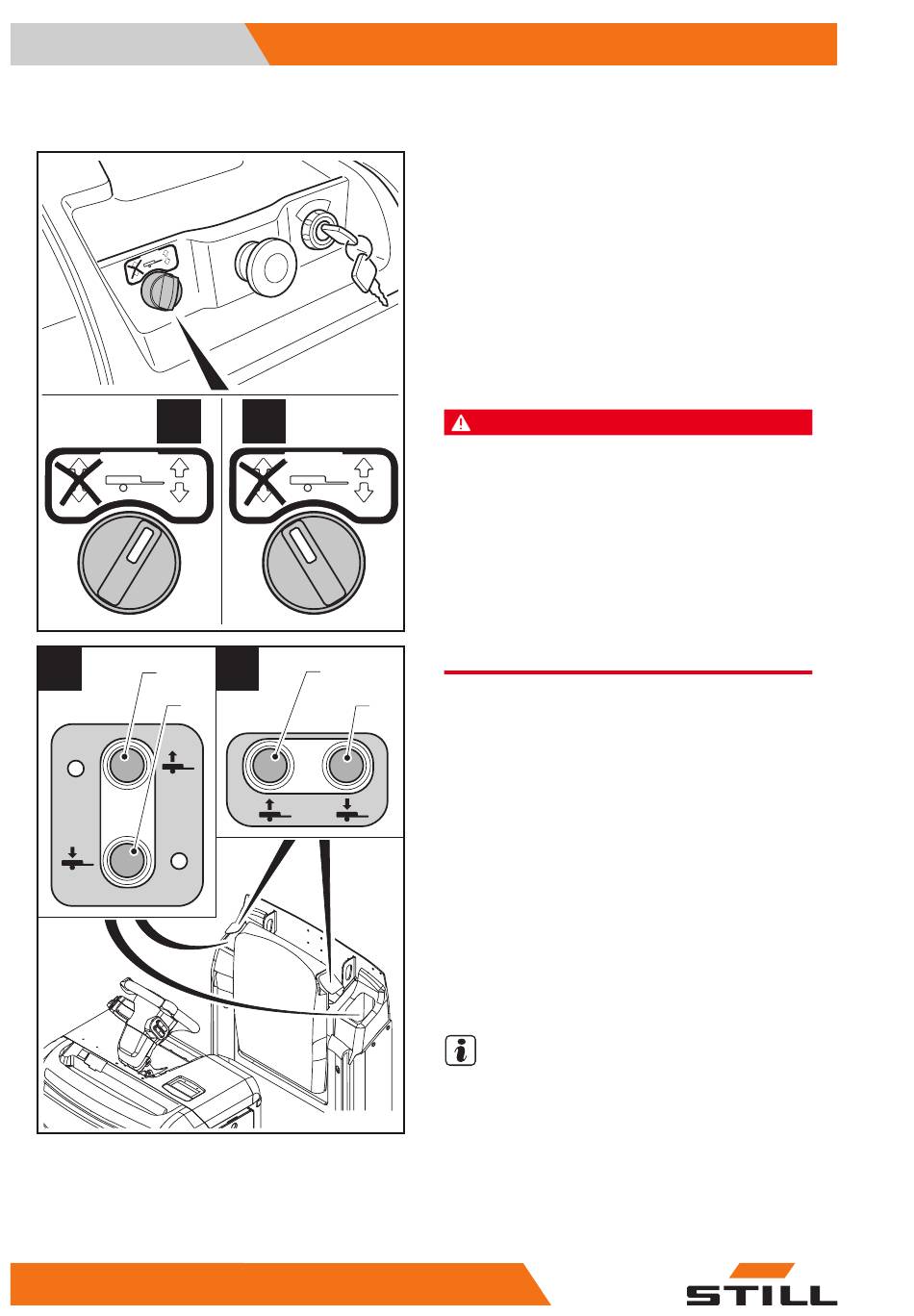 STILL