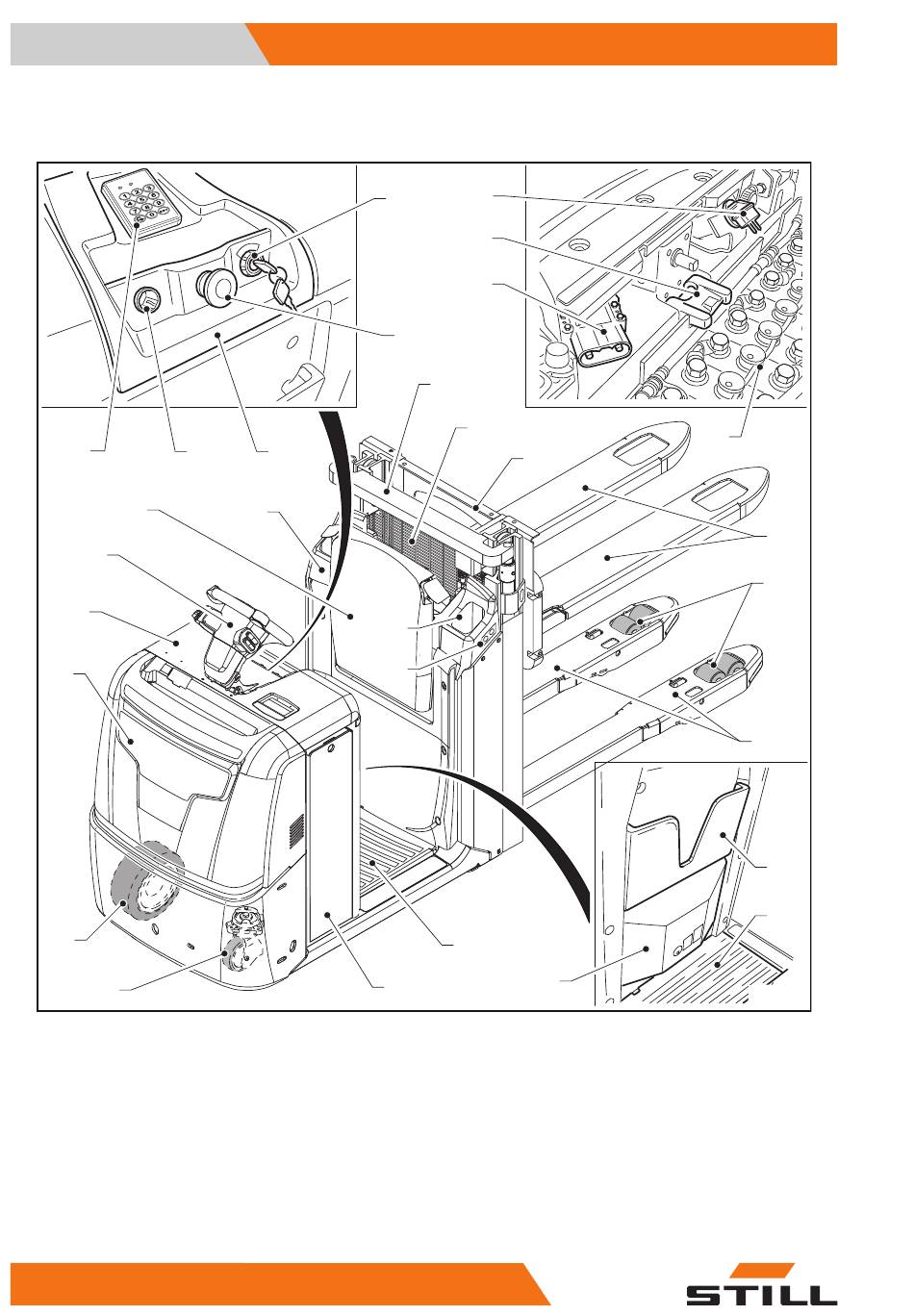 STILL