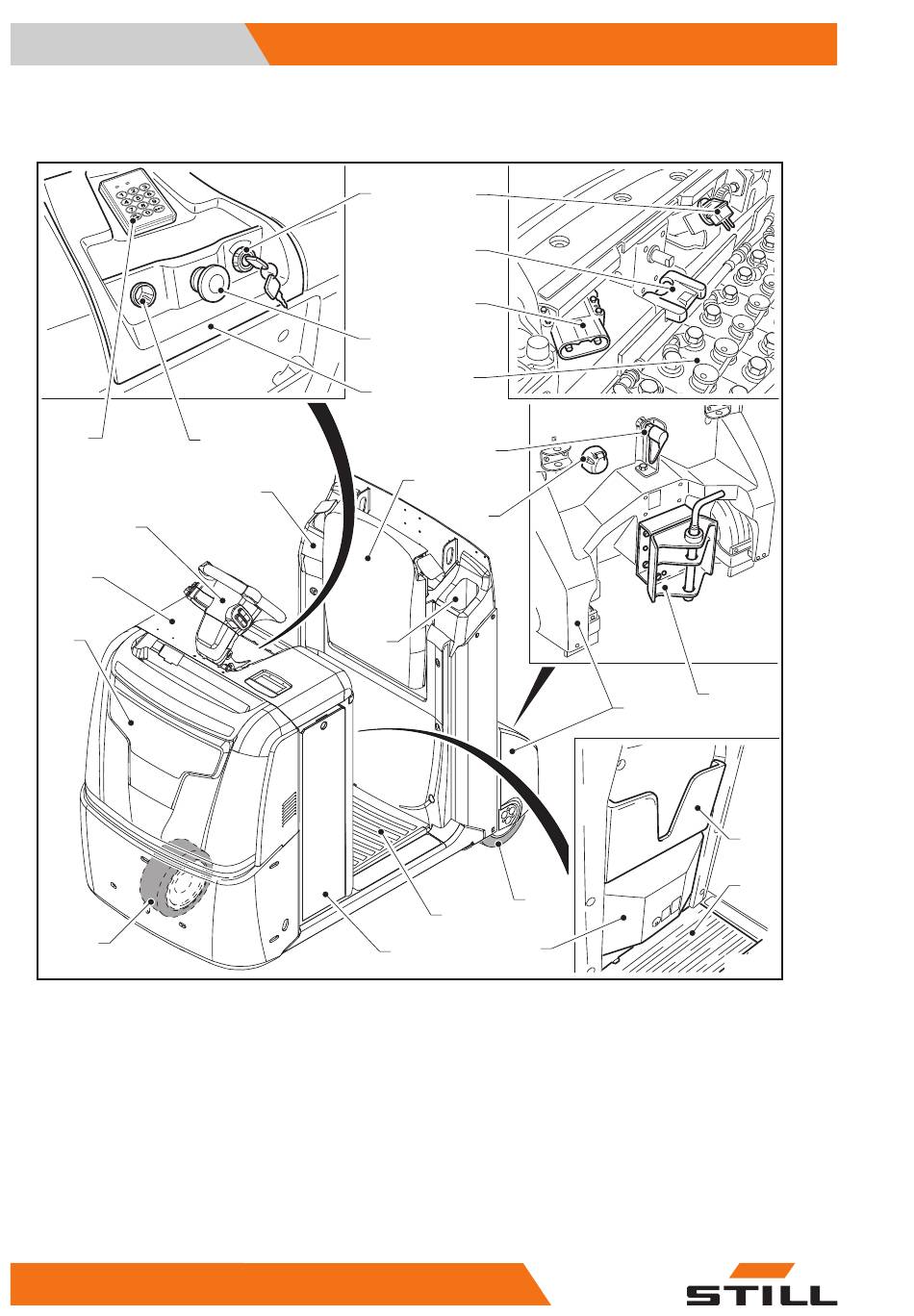 STILL