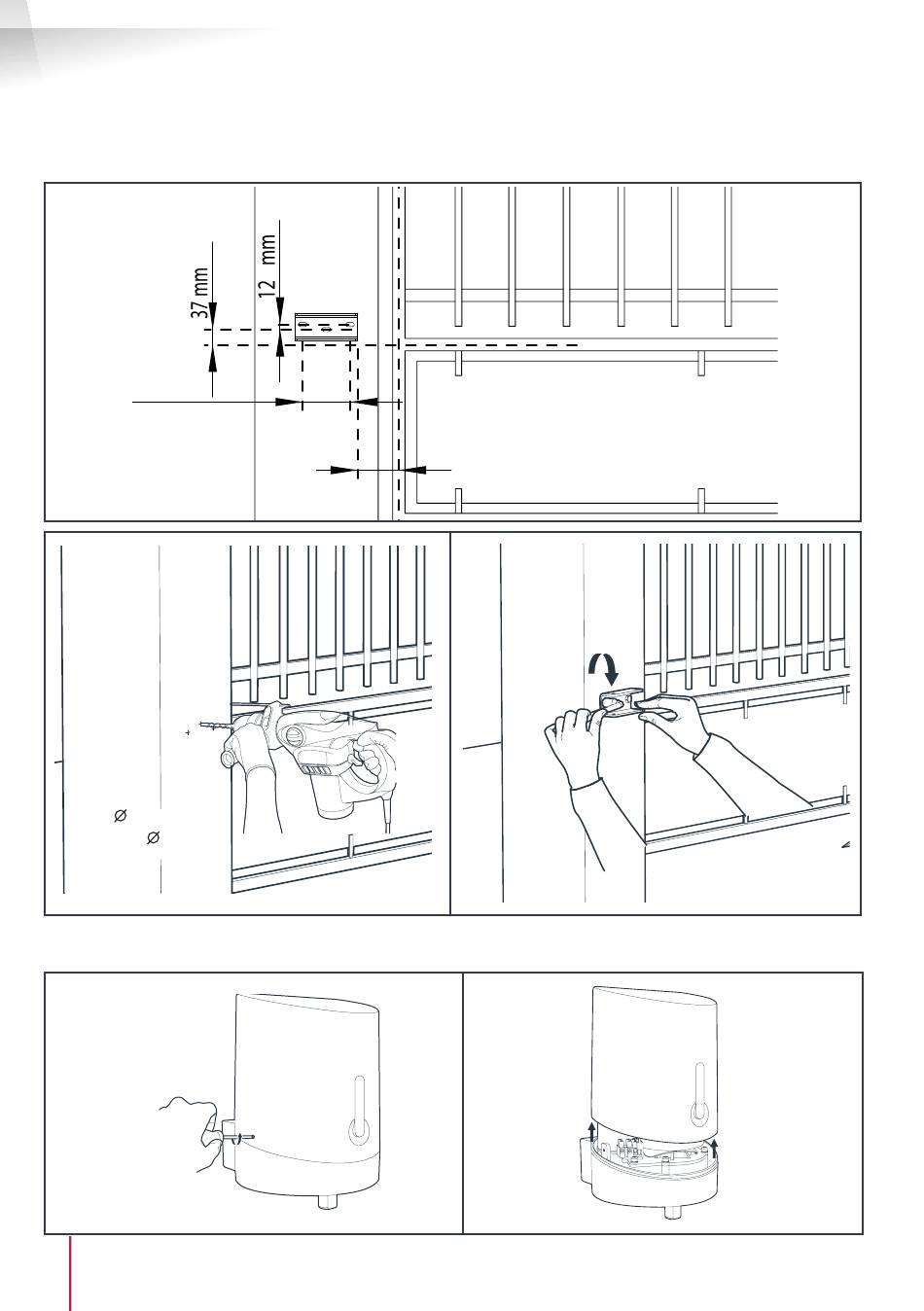 37 mm

12 mm

Ø

Ø