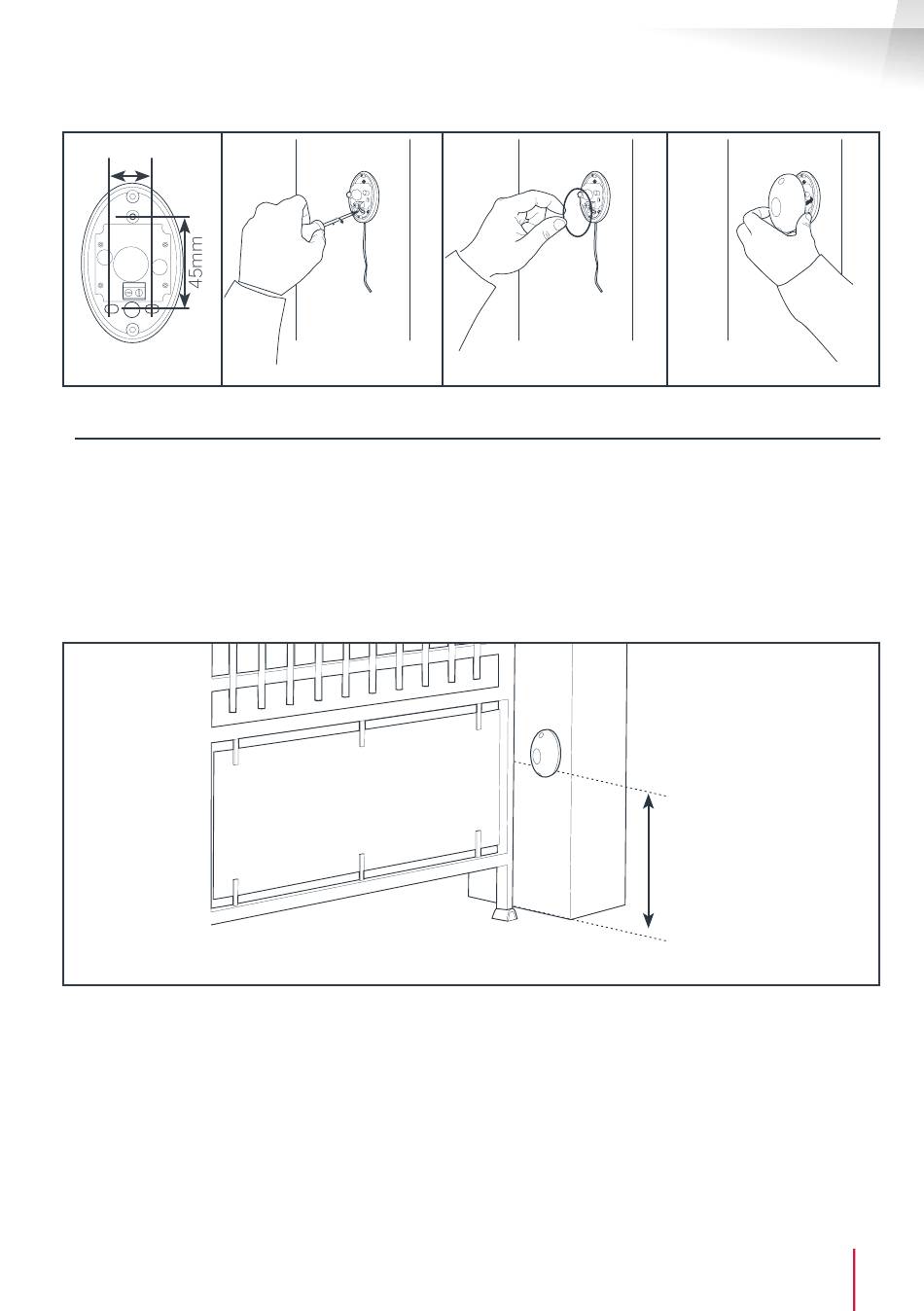 45mm