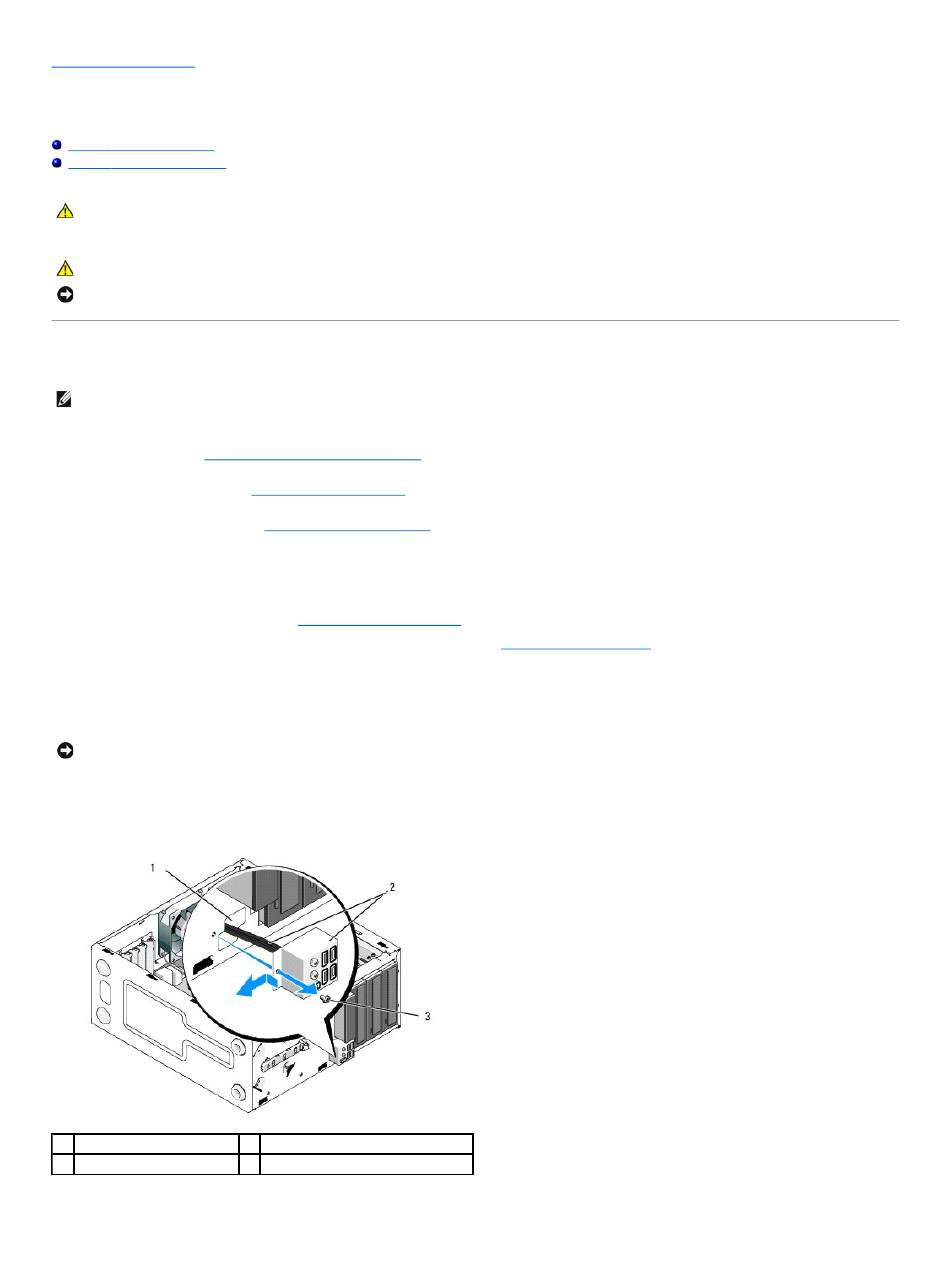 1

2

3