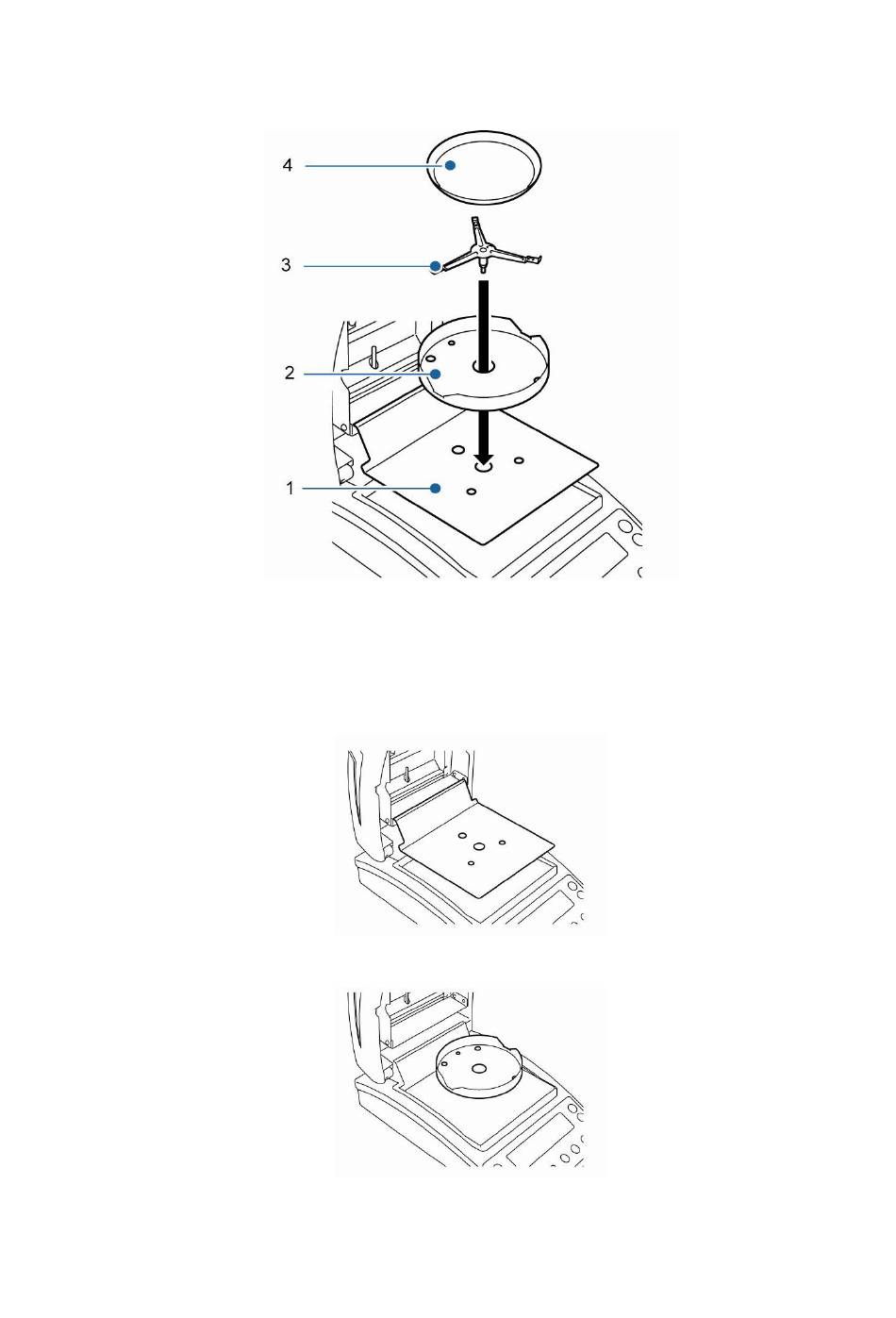 4

3

2

1