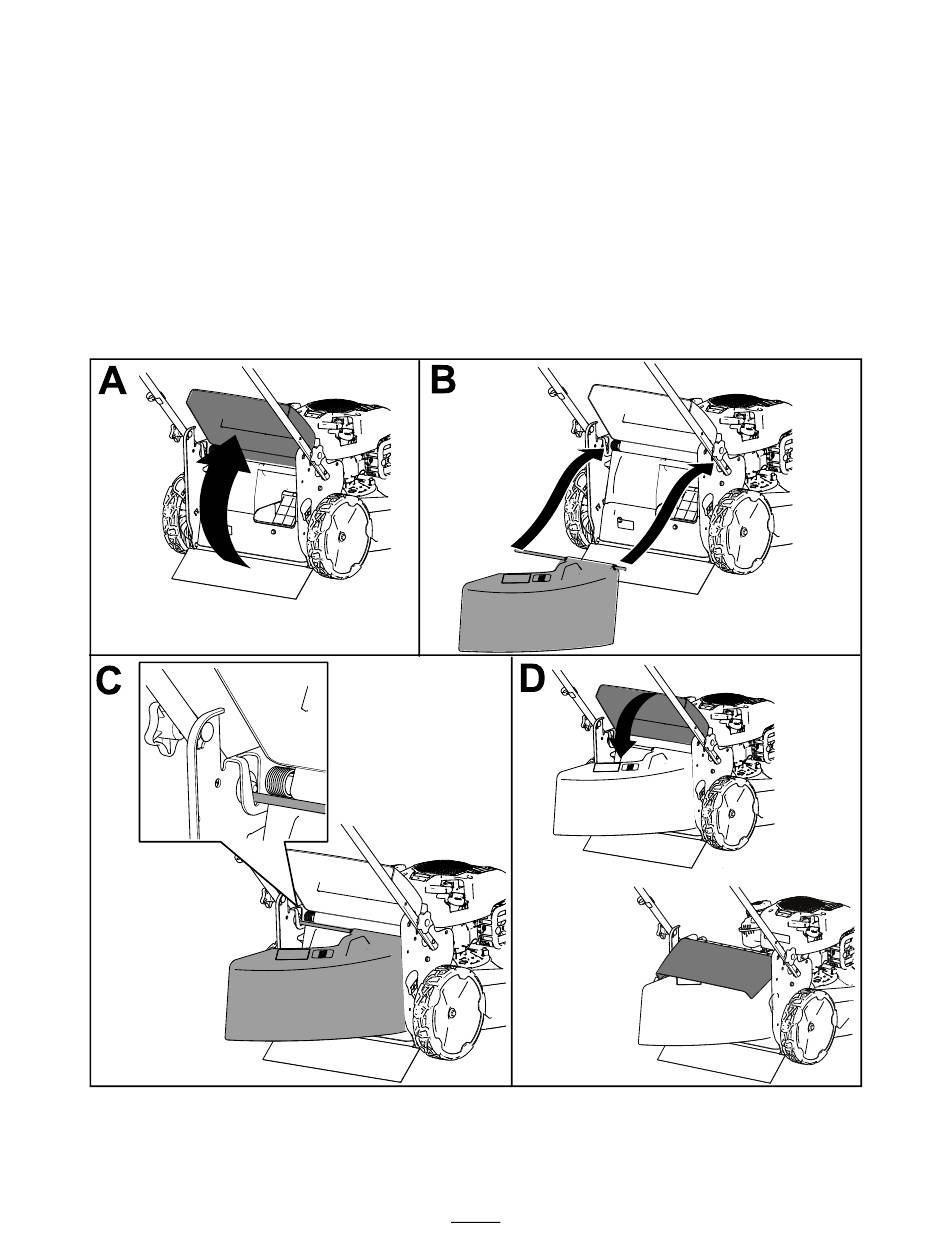 A
B
C
D