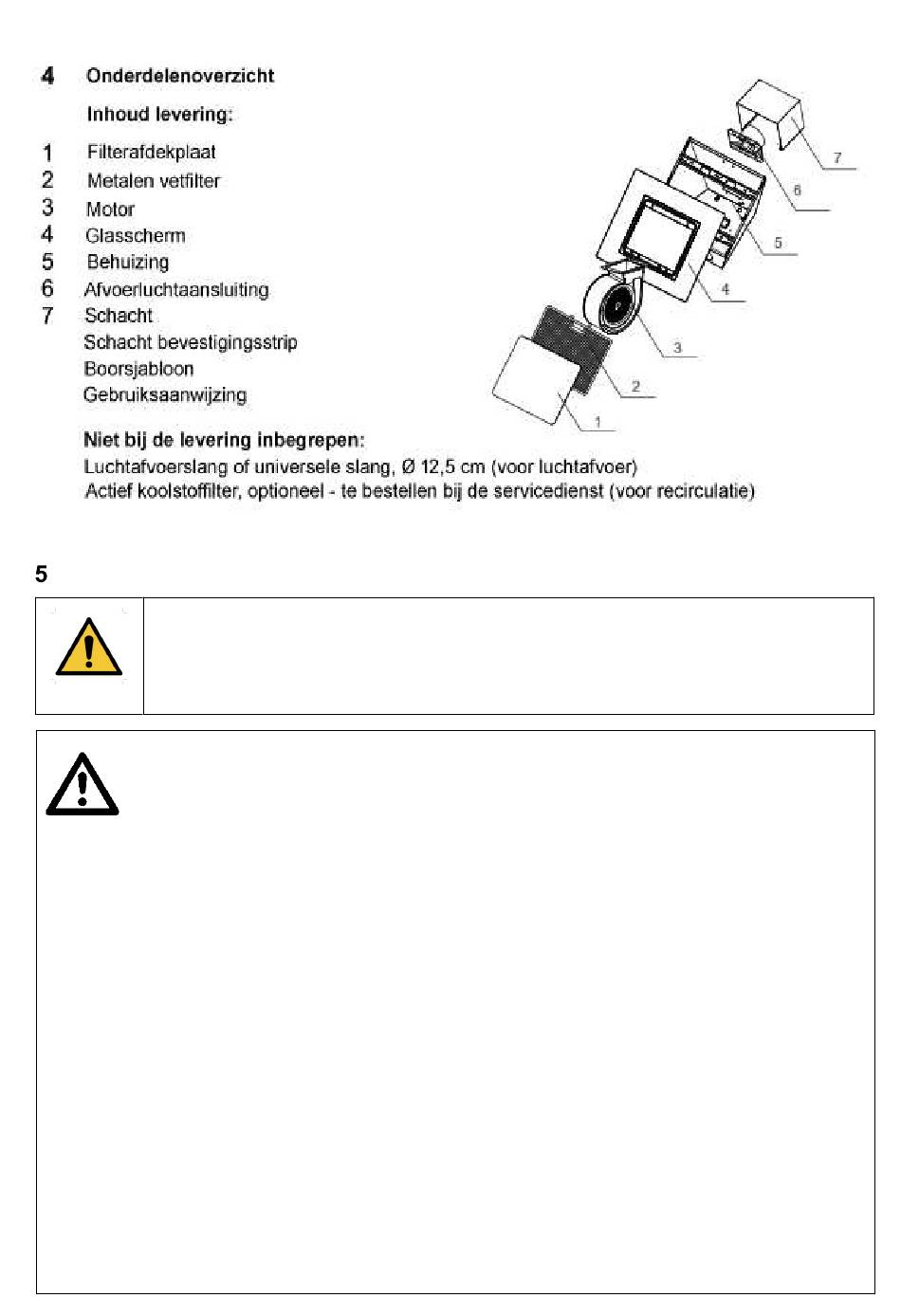 4 Onderdelenoverzicht

Inhoud levering:

1 Filterafdekplaat
2 Metalen vetfilter
3 Motor
4 Glasscherm
5 Behuizing
6 Afvoerluchtaansluiting
7 Schacht
Schacht bevestigingsstrip
Boorsjabloon
Gebruiksaanwijzing

7
6
5
4
3
2
1

Niet bij de levering inbegrepen:
Luchtafvoerslang of universele slang, Ø 12,5 cm (voor luchtafvoer)
Actief koolstoffilter, optioneel - te bestellen bij de servicedienst (voor recirculatie)

5