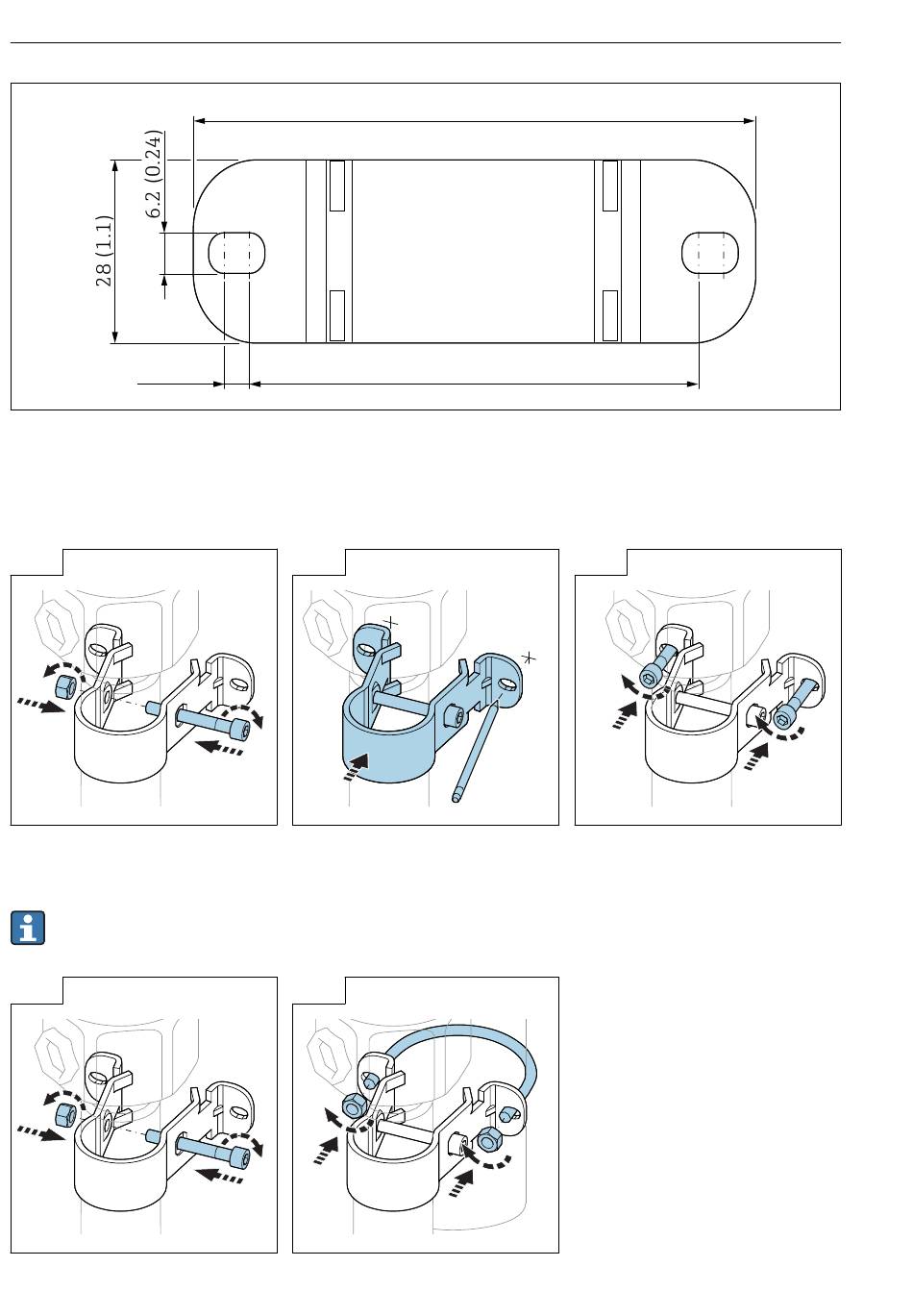 6.2 (0.24)

28 (1.1)