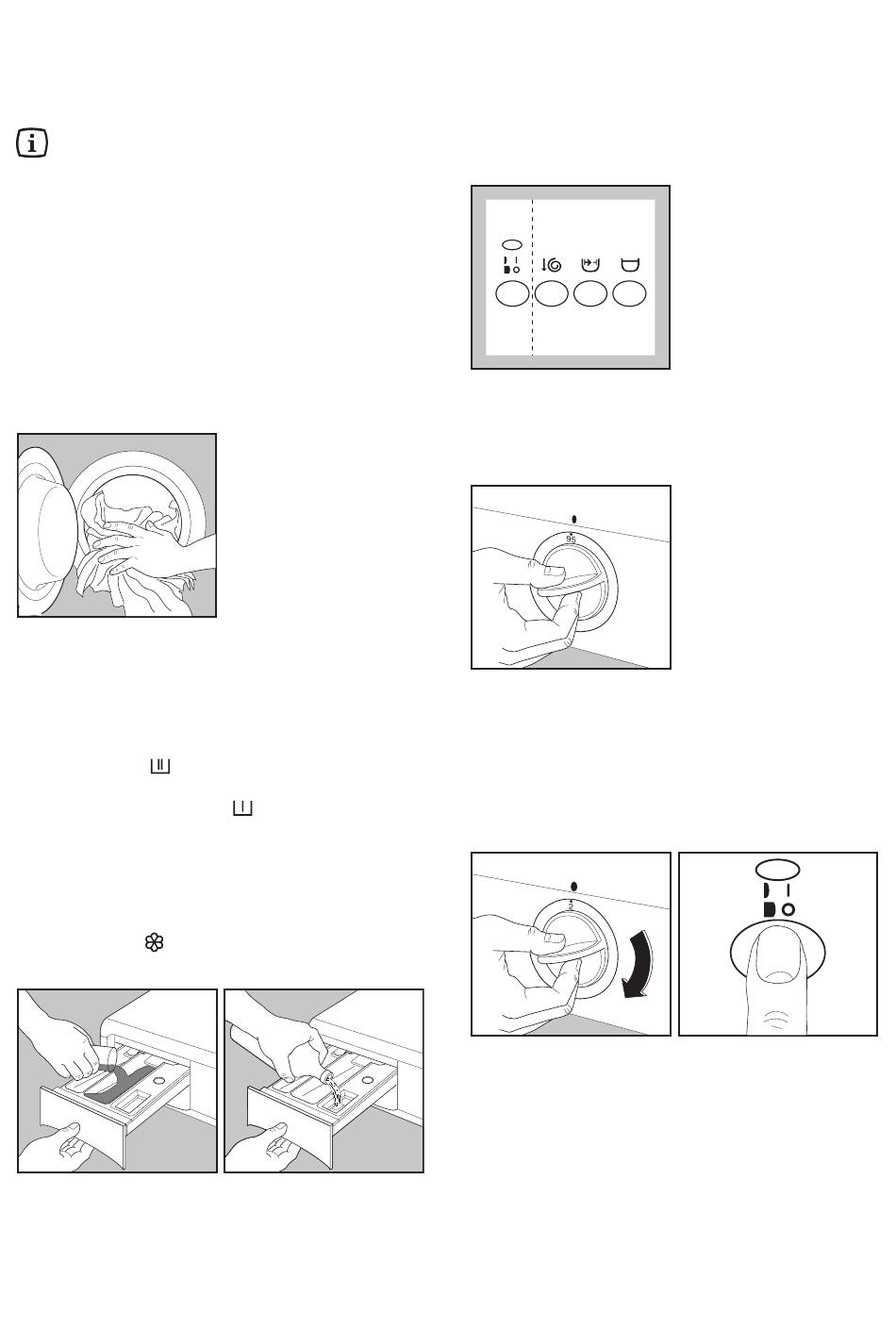 95

2