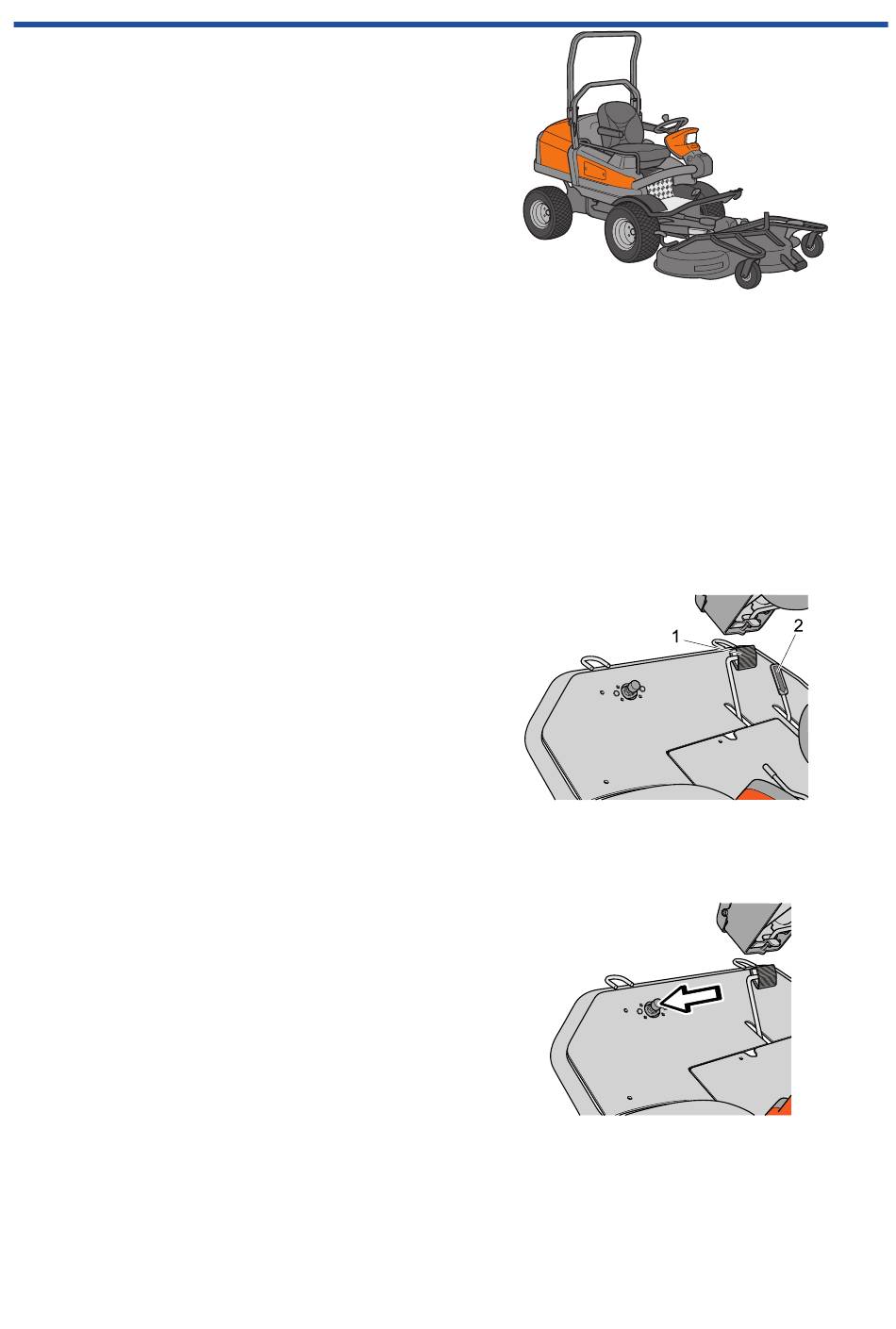 1

2