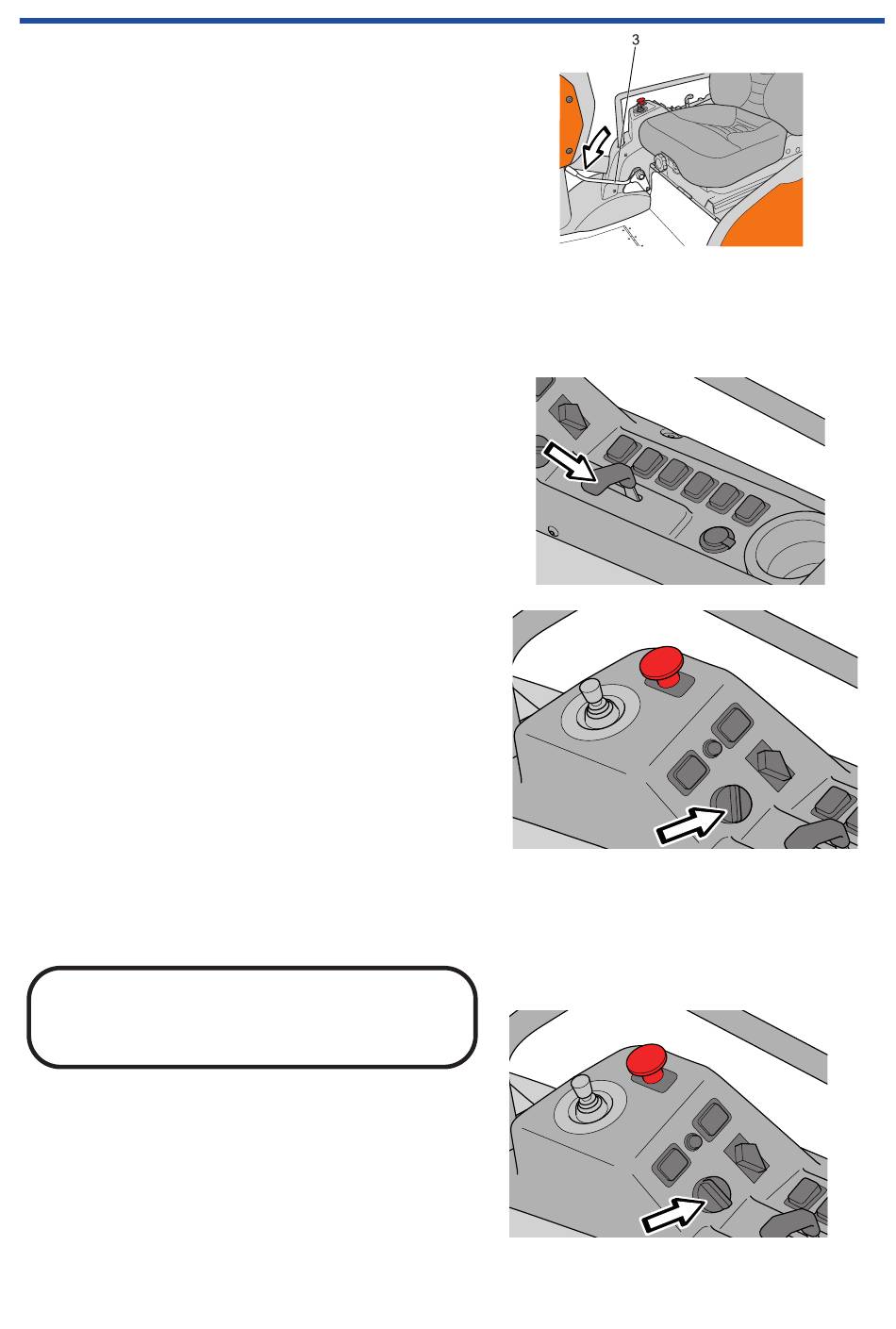 3