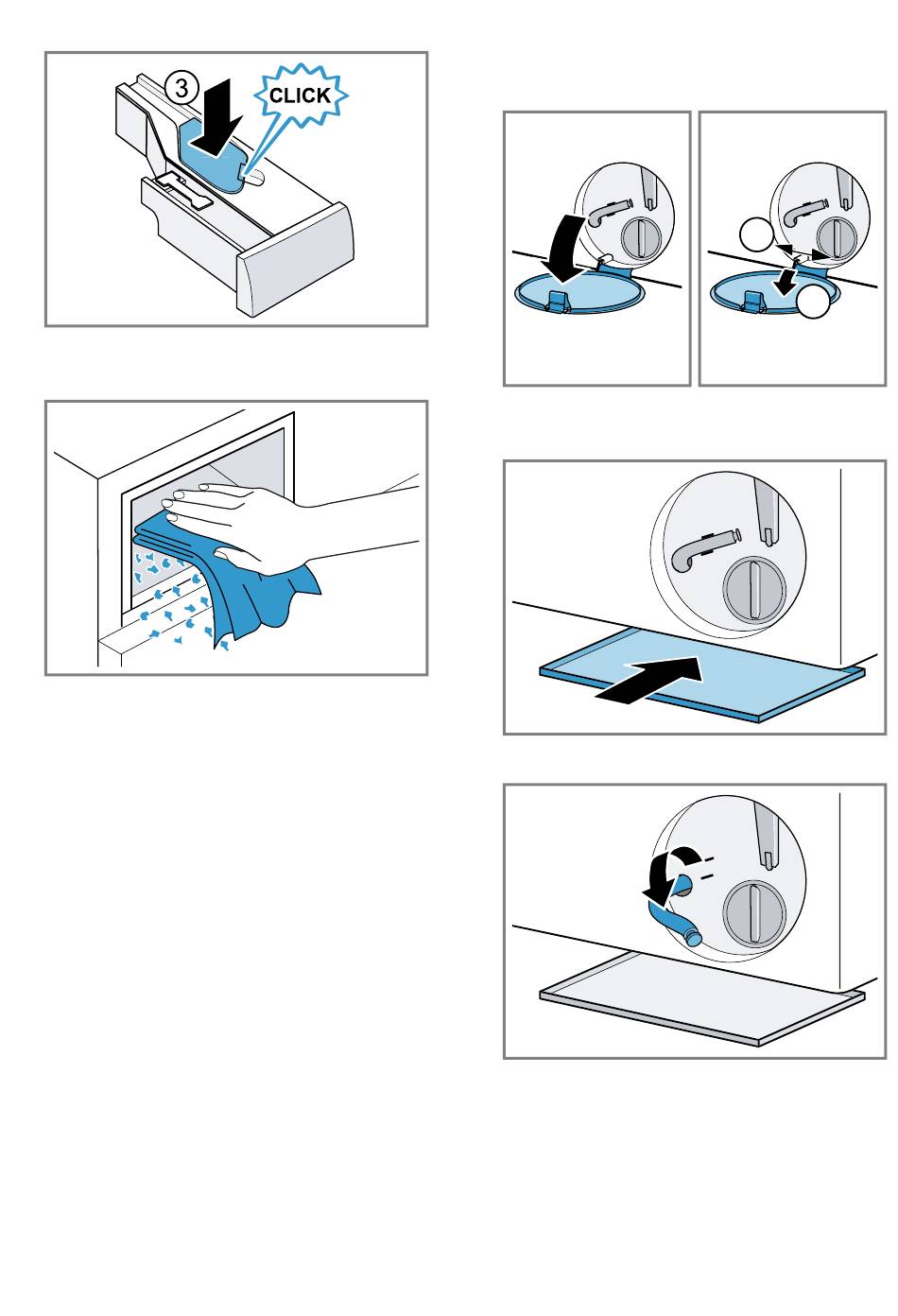 3
CLICK