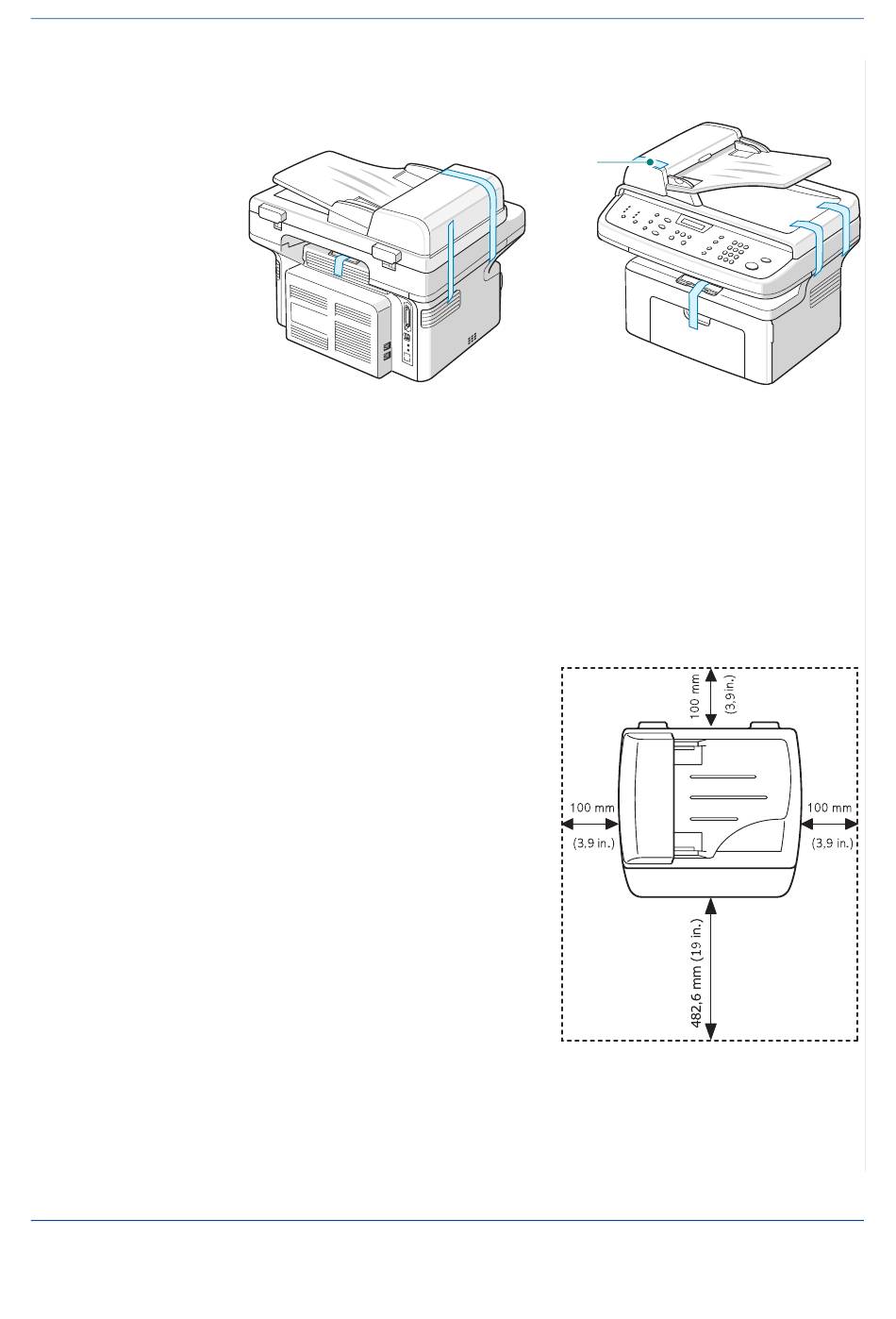 100 mm
(3,9 in.)
100 mm
(3,9 in.)
100 mm
(3,9 in.)
482,6 mm (19 in.)