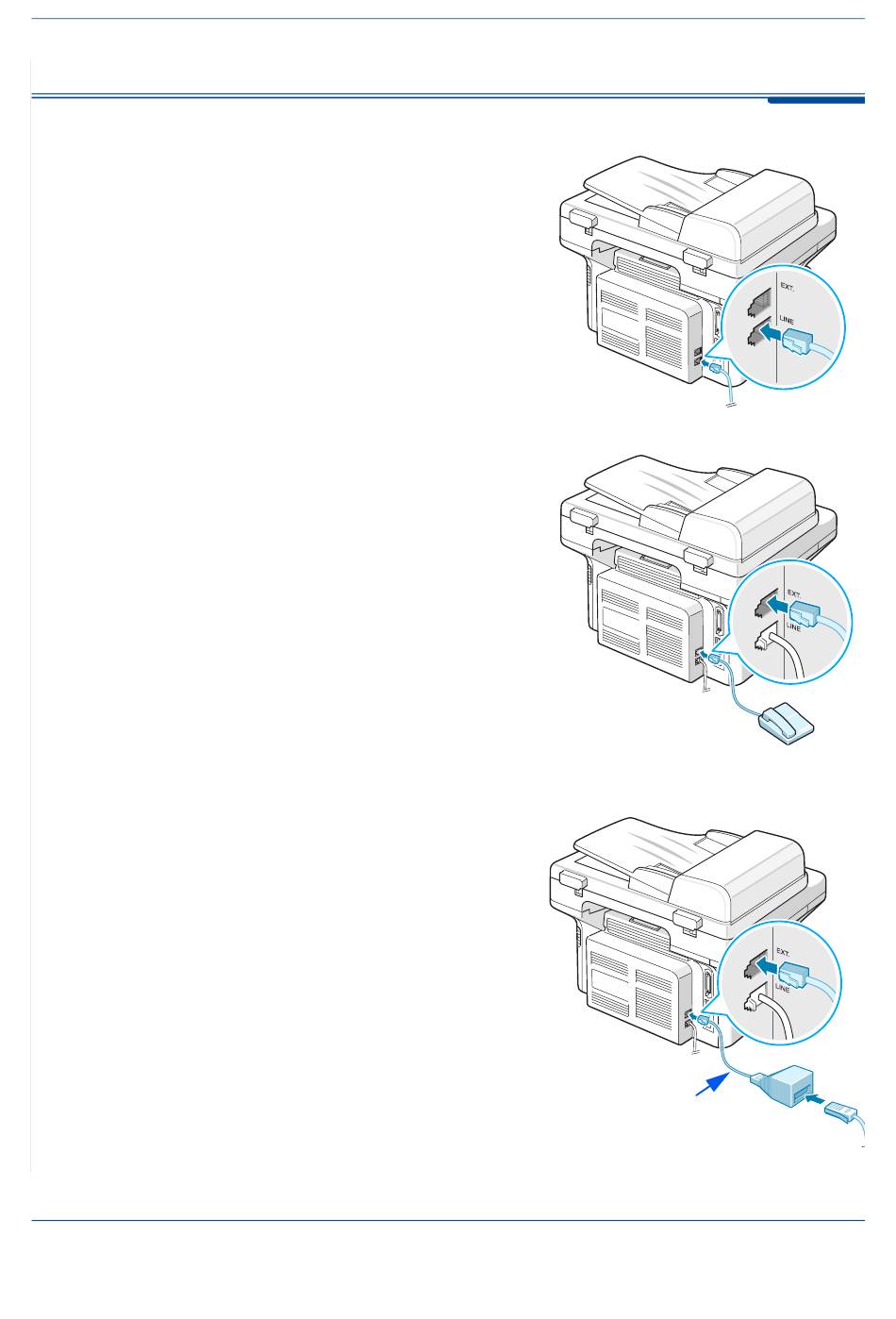 EXT.

LINE

EXT.

LINE

EXT.

LINE