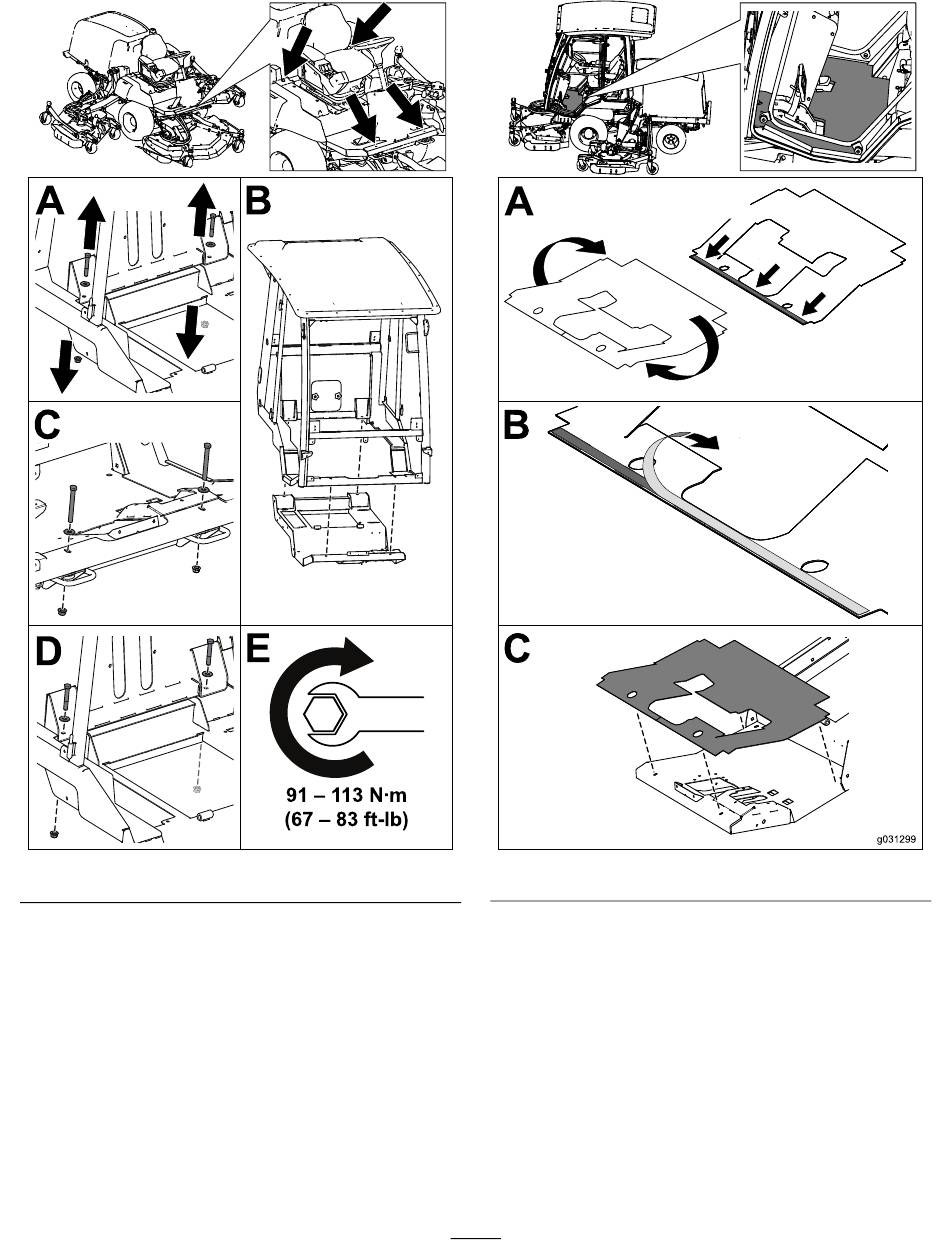 A

B

C

D

E

91 – 113 N·m
(67 – 83 ft-lb)

A

B

C

g031299