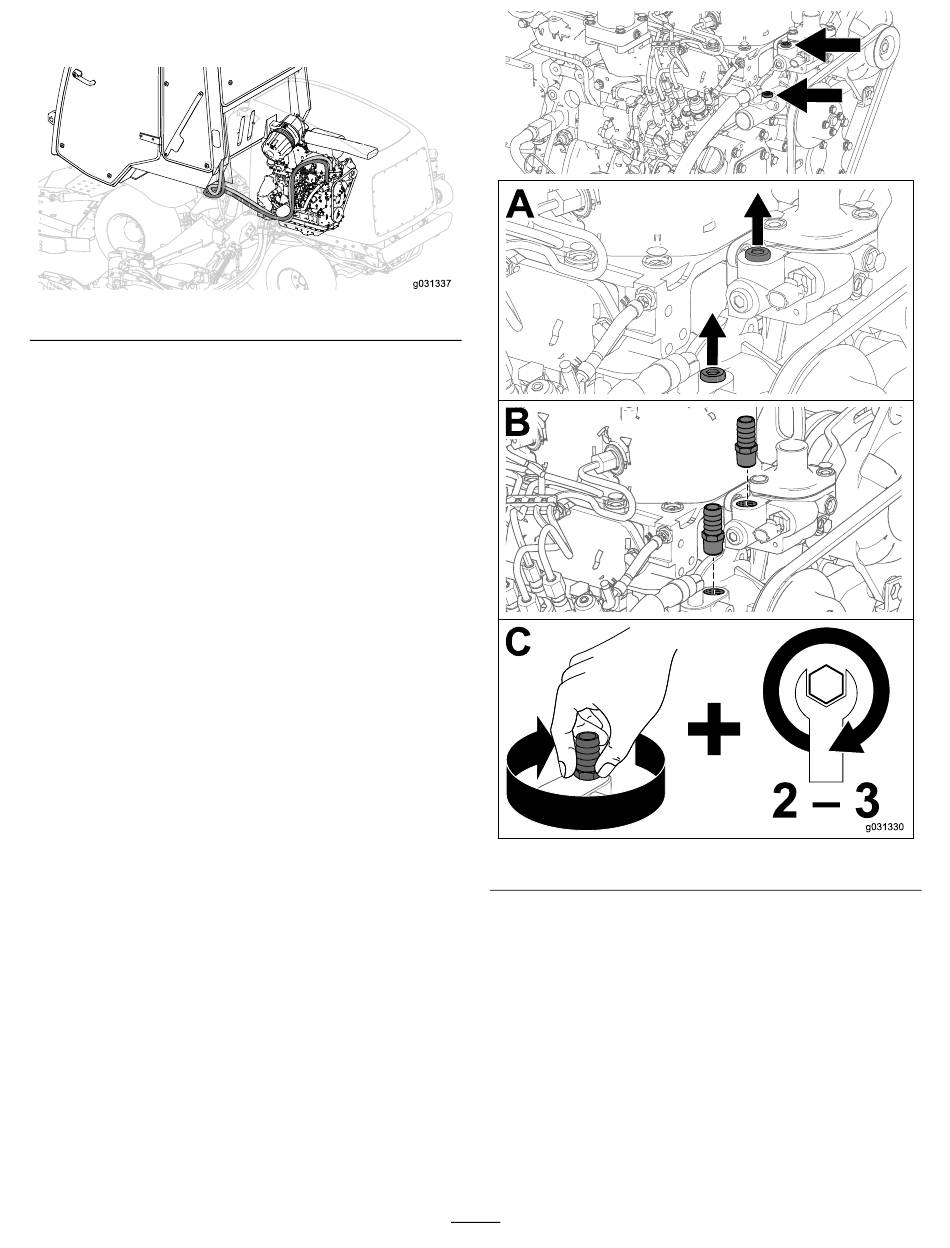 g031337

A

B

C

2 – 3

g031330