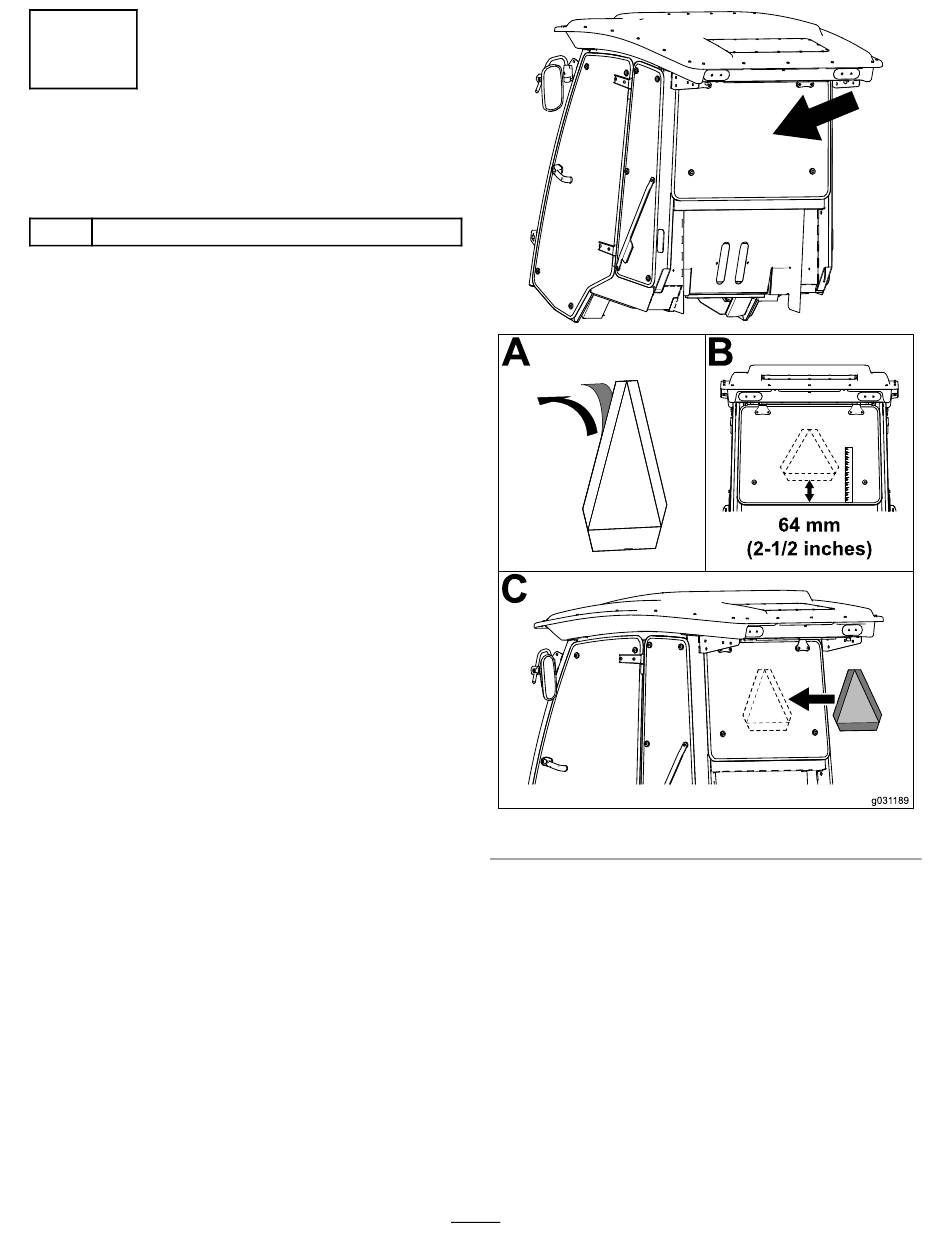 A

B

64 mm
(2-1/2 inches)

C

g031189