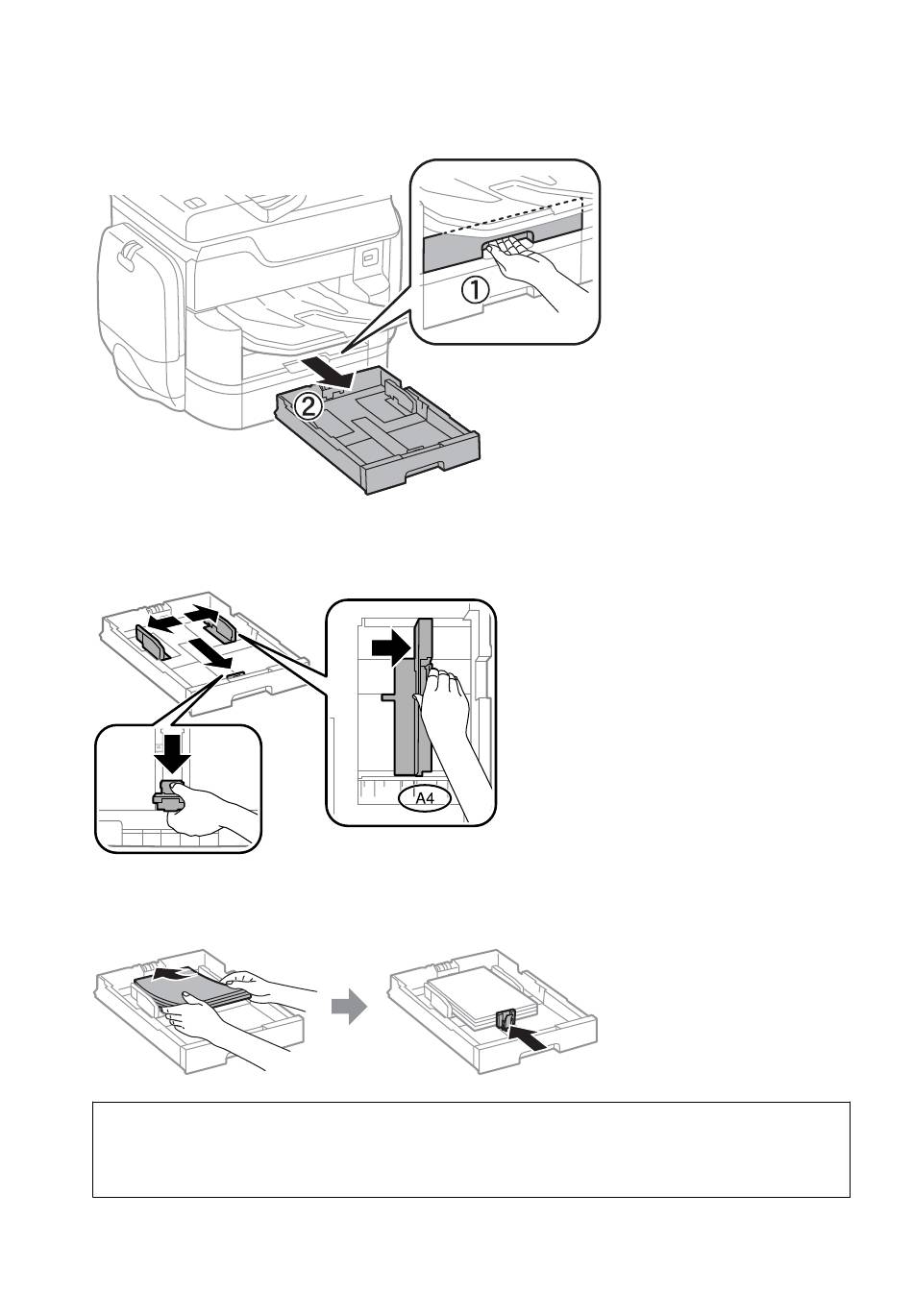 ①

②

A4