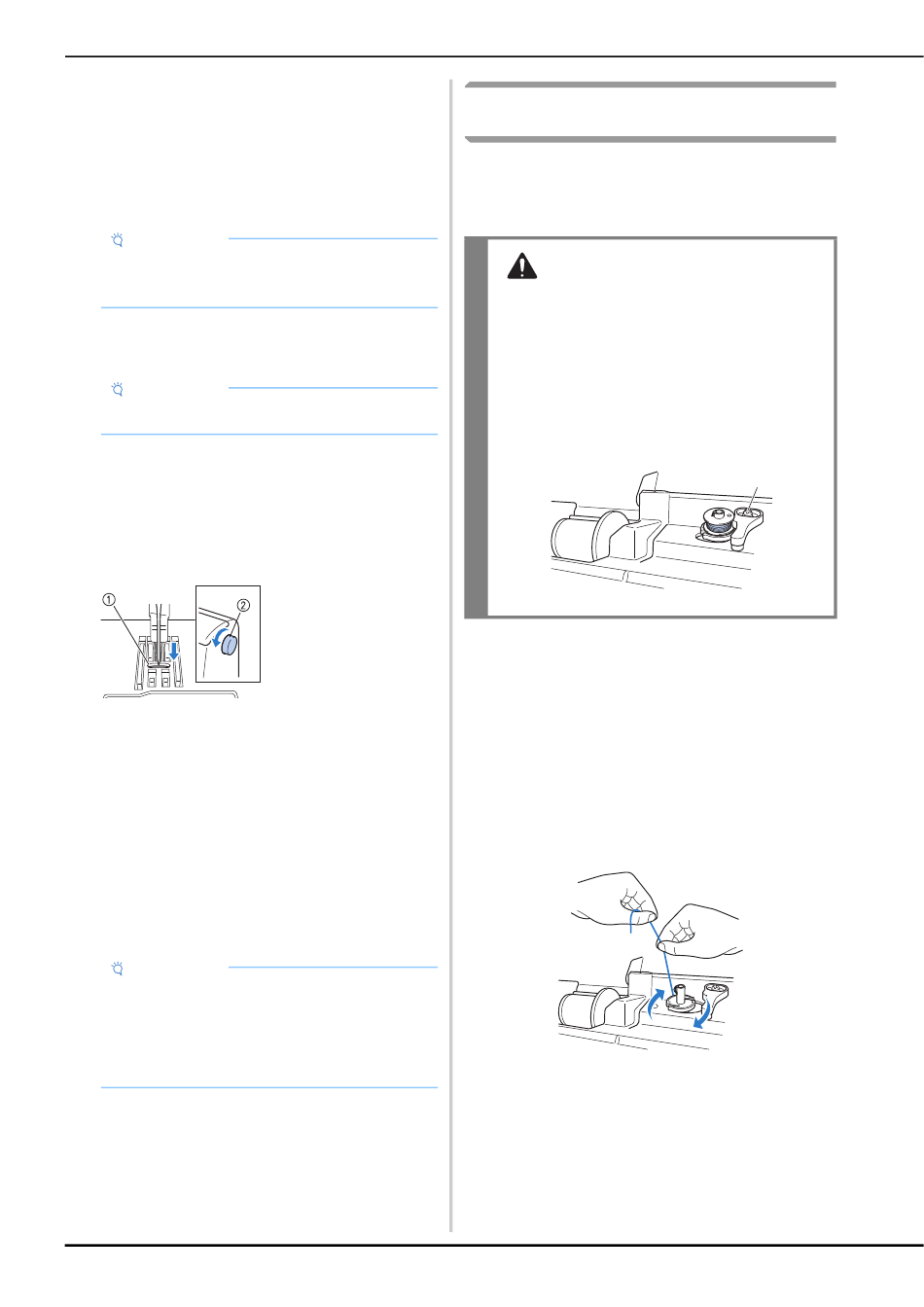 ①

②