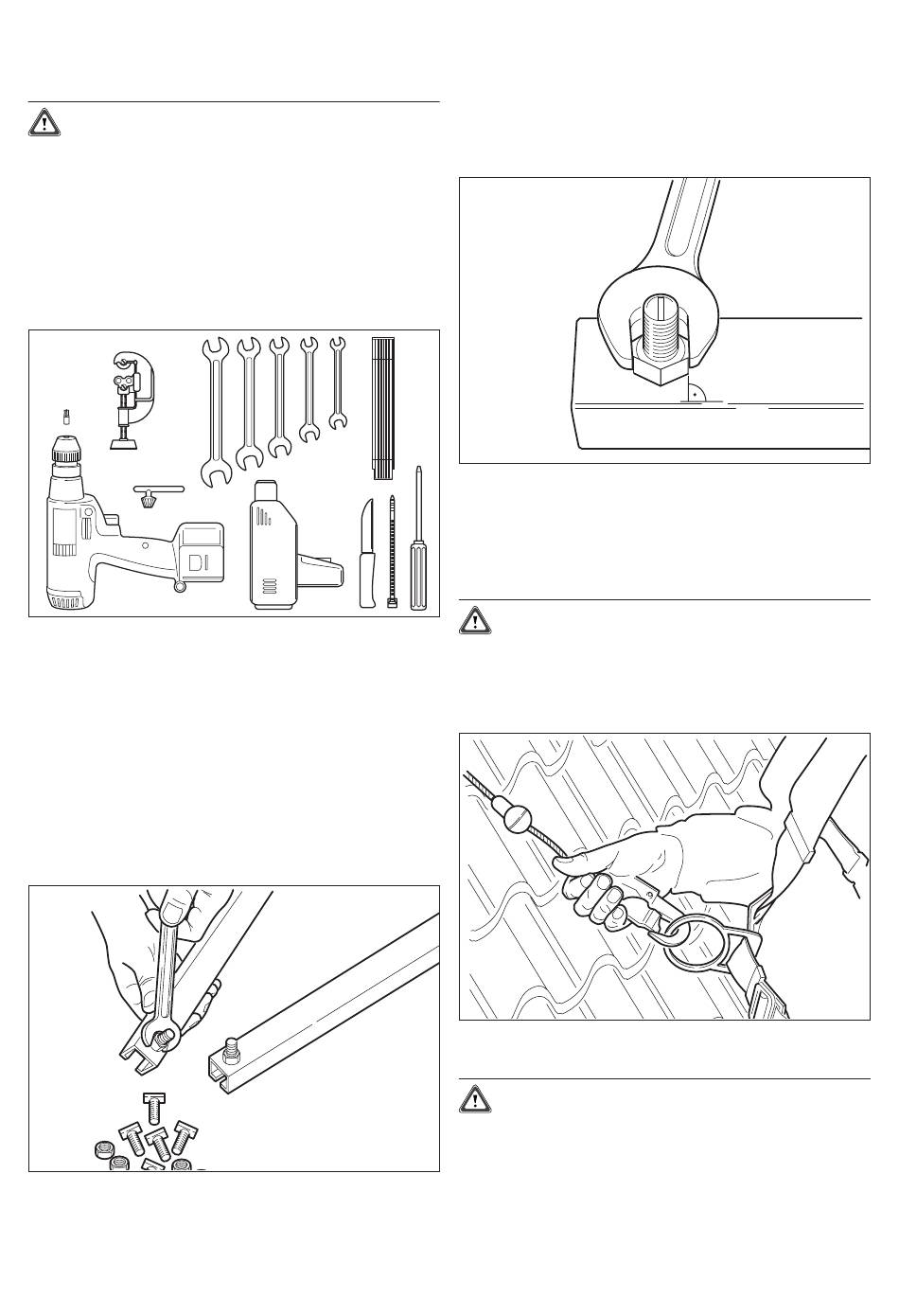 DI