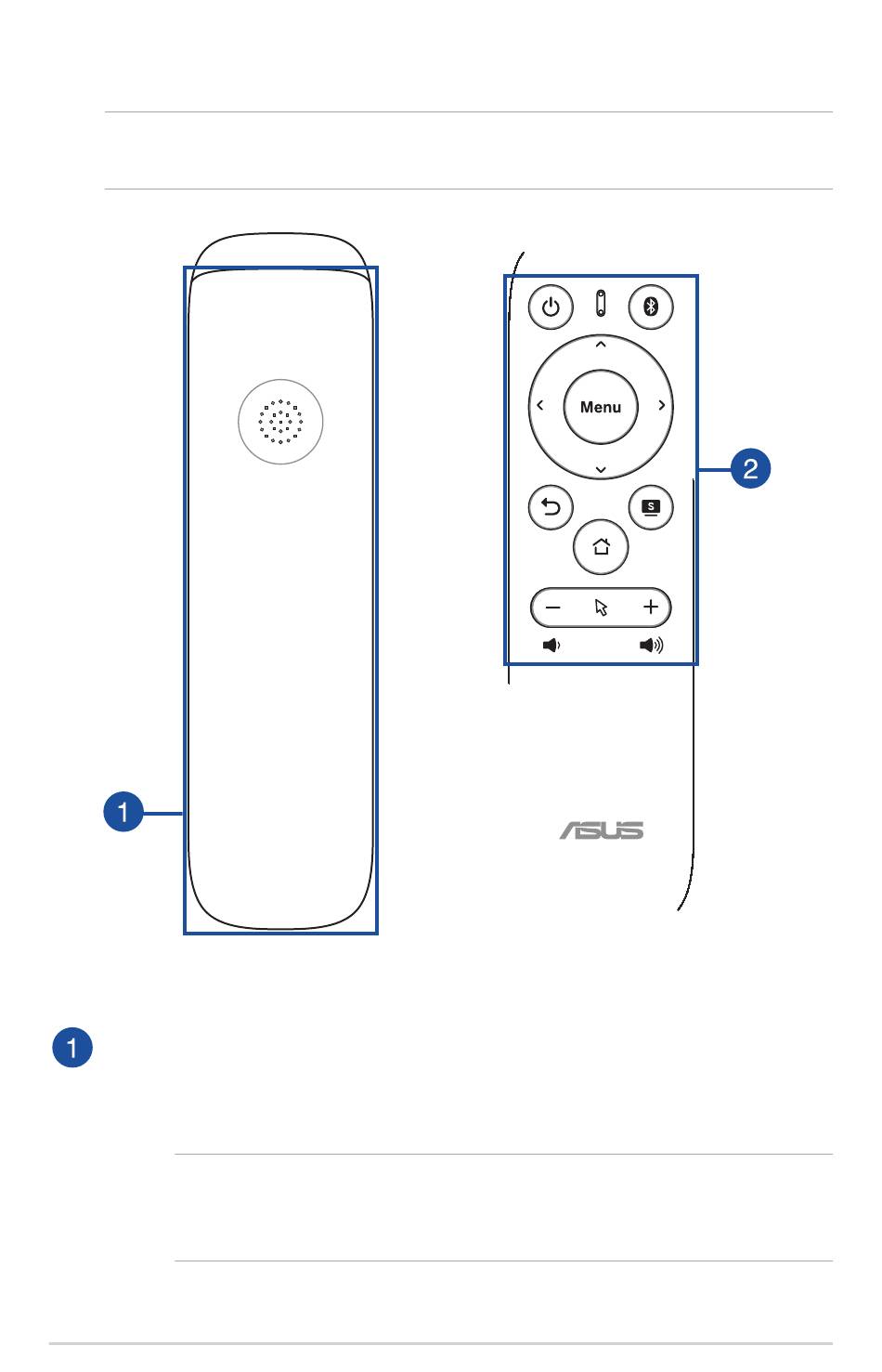 Menu

S

2

1

ASUS

1