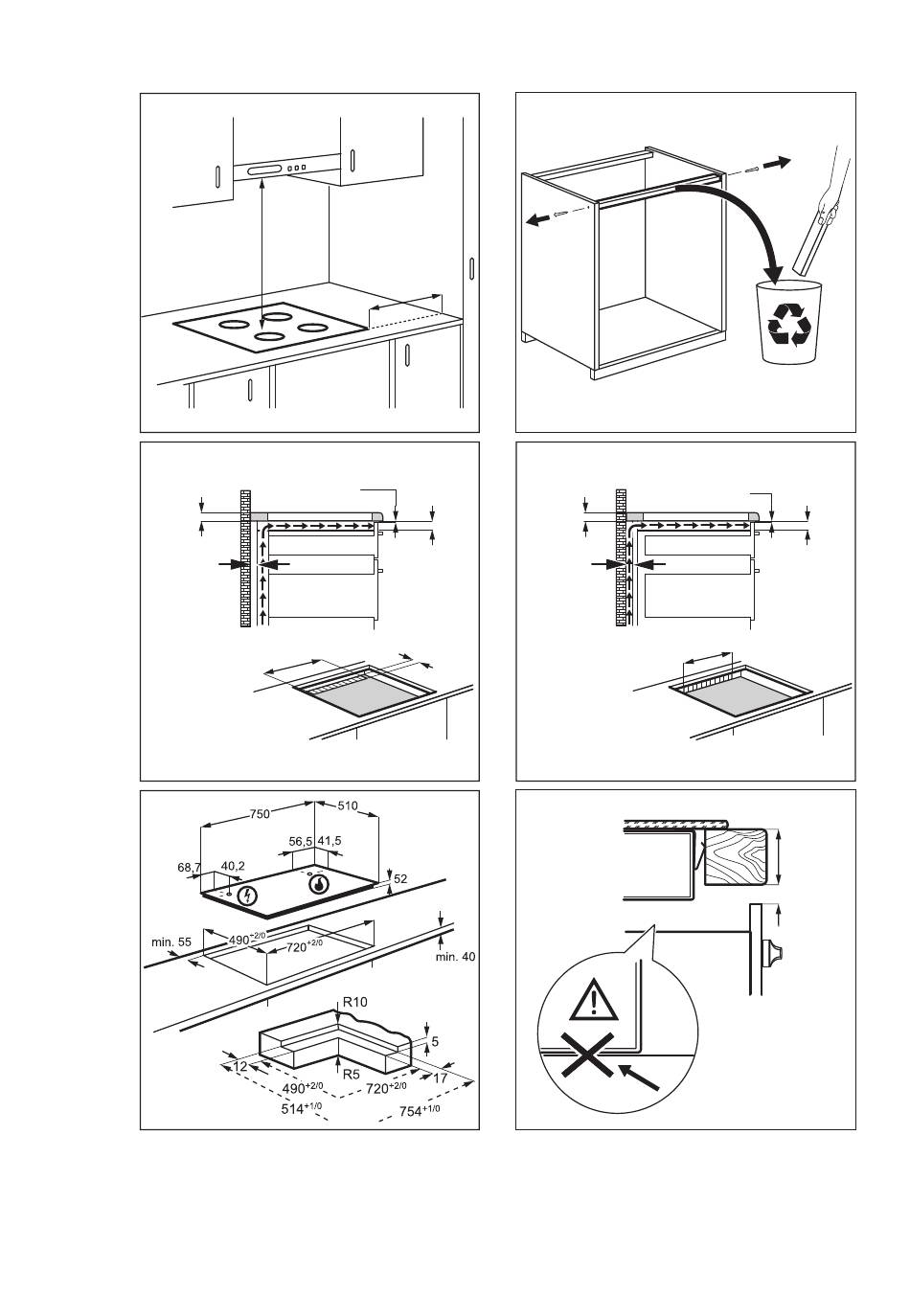 750
510
56,5
41,5
68,7
40,2
52
min. 55
$490^{-2/0}$
$720^{+2/0}$
min. 40
R10
5
12
R5
17
$490^{+2/0}$
$720^{+2/0}$
$514^{+1/0}$
$754^{+1/0}$