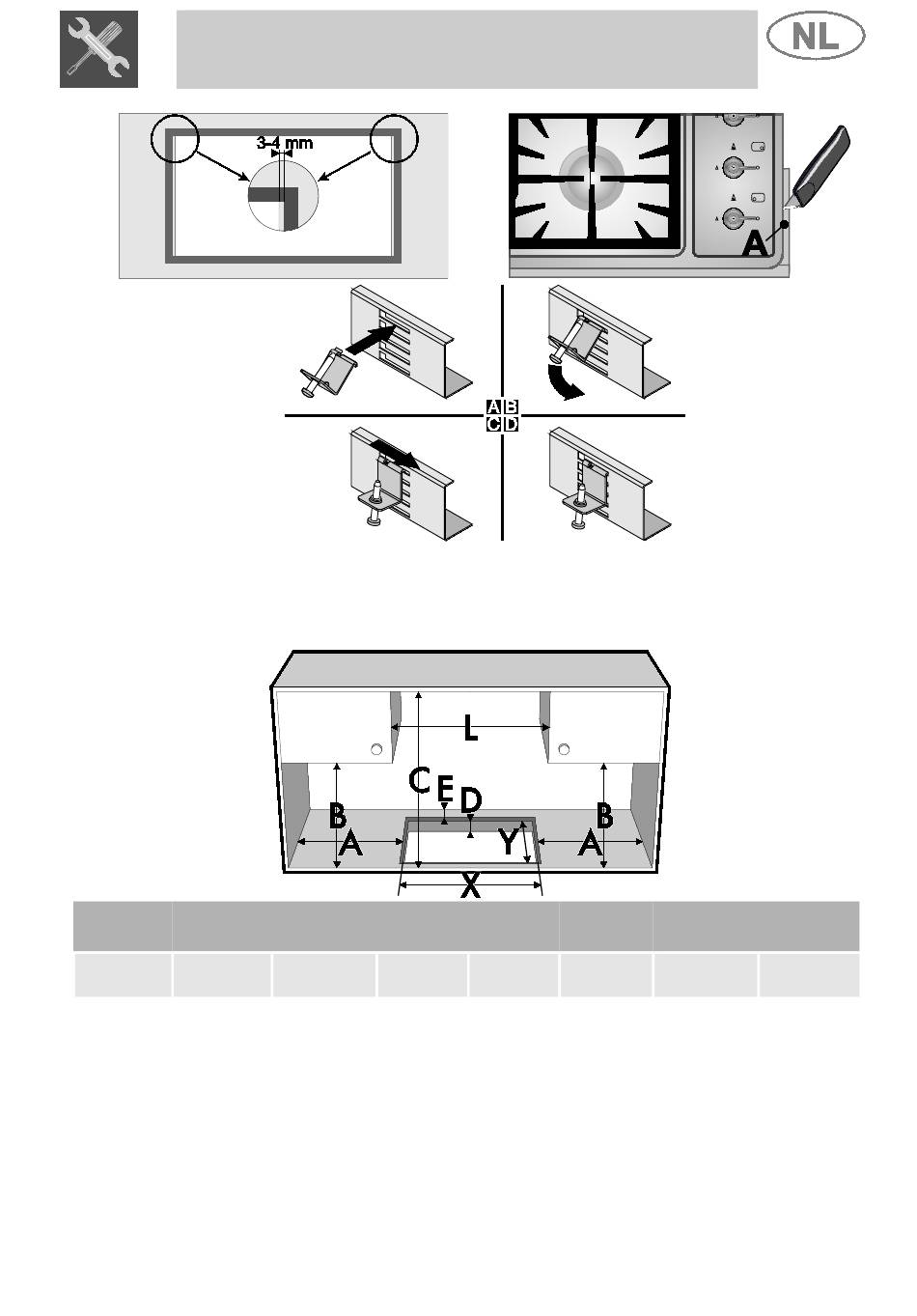 NL

3-4 mm

A

A B
C D

L
C
E
D
B
B
A
Y
A
X