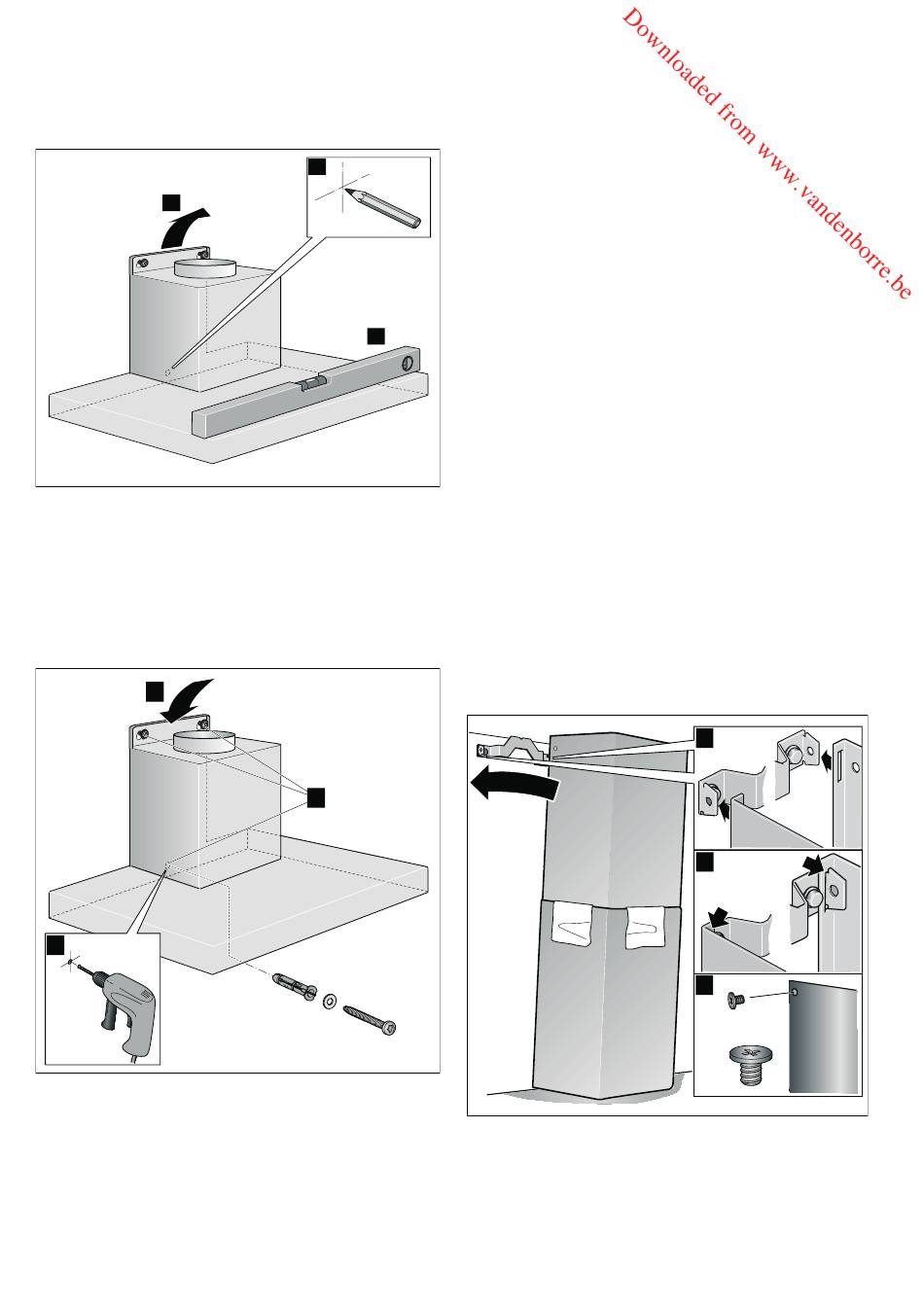 Downloaded from www.vandenborre.be