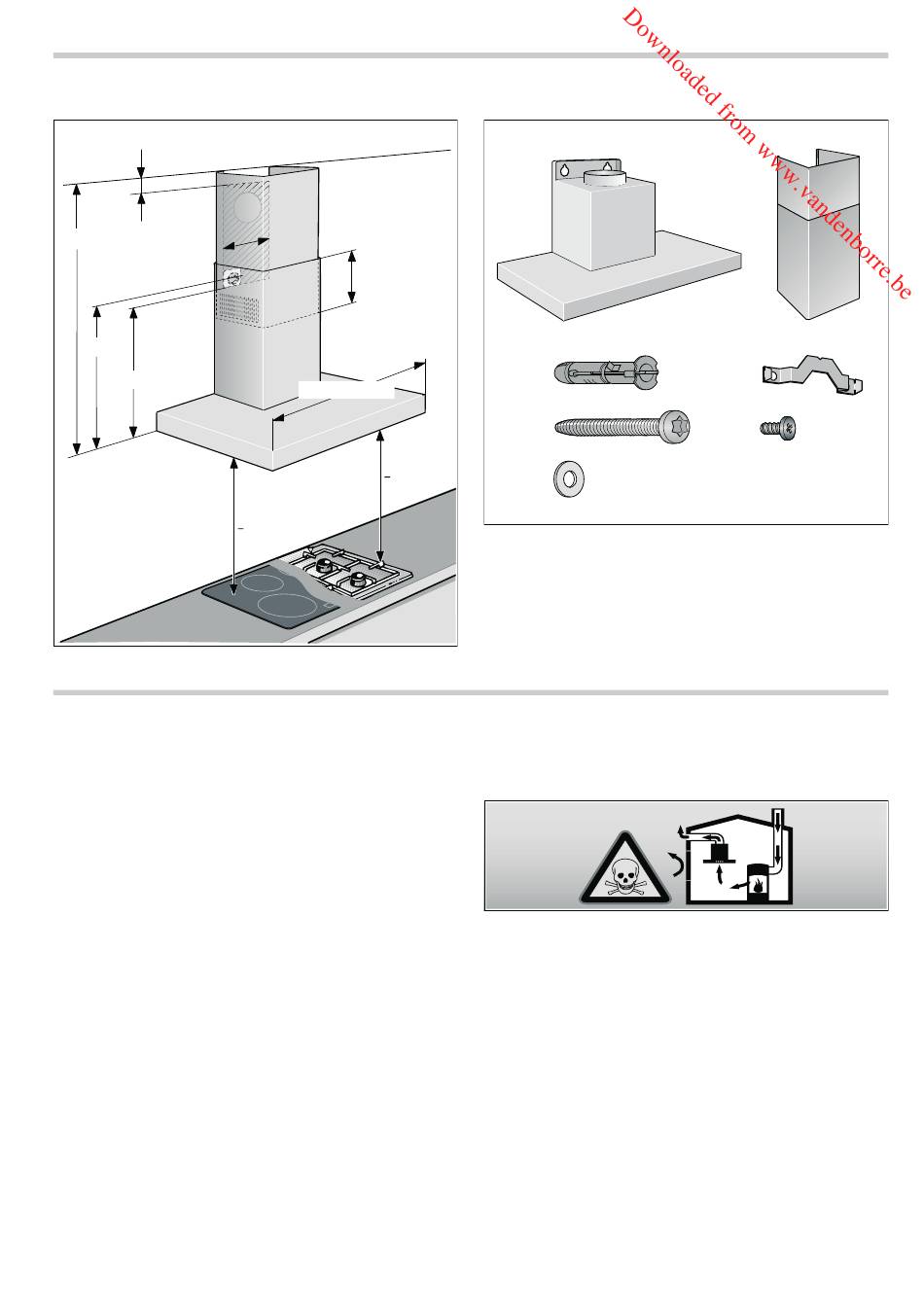 Downloaded from www.vandenborre.be