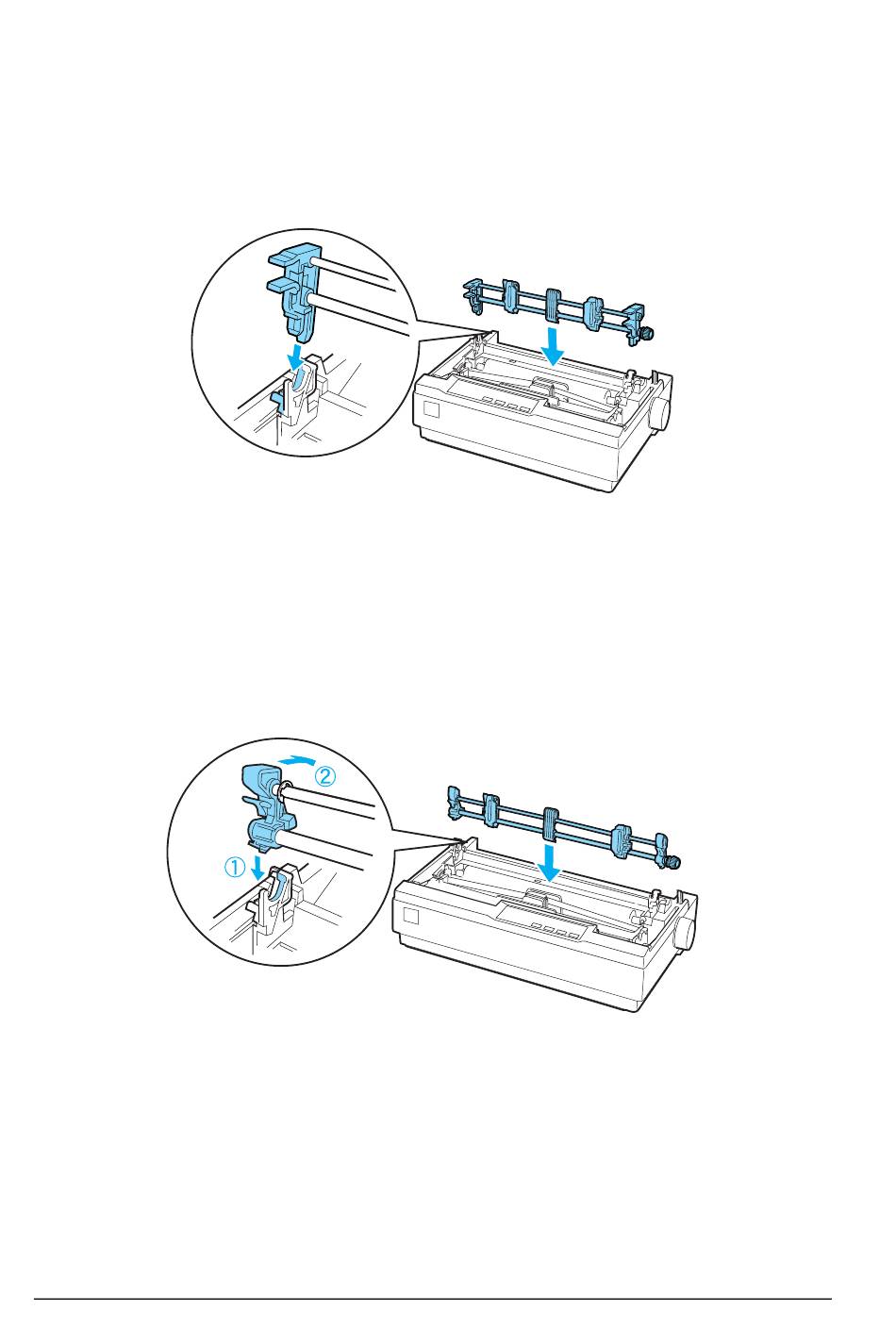 ②

①